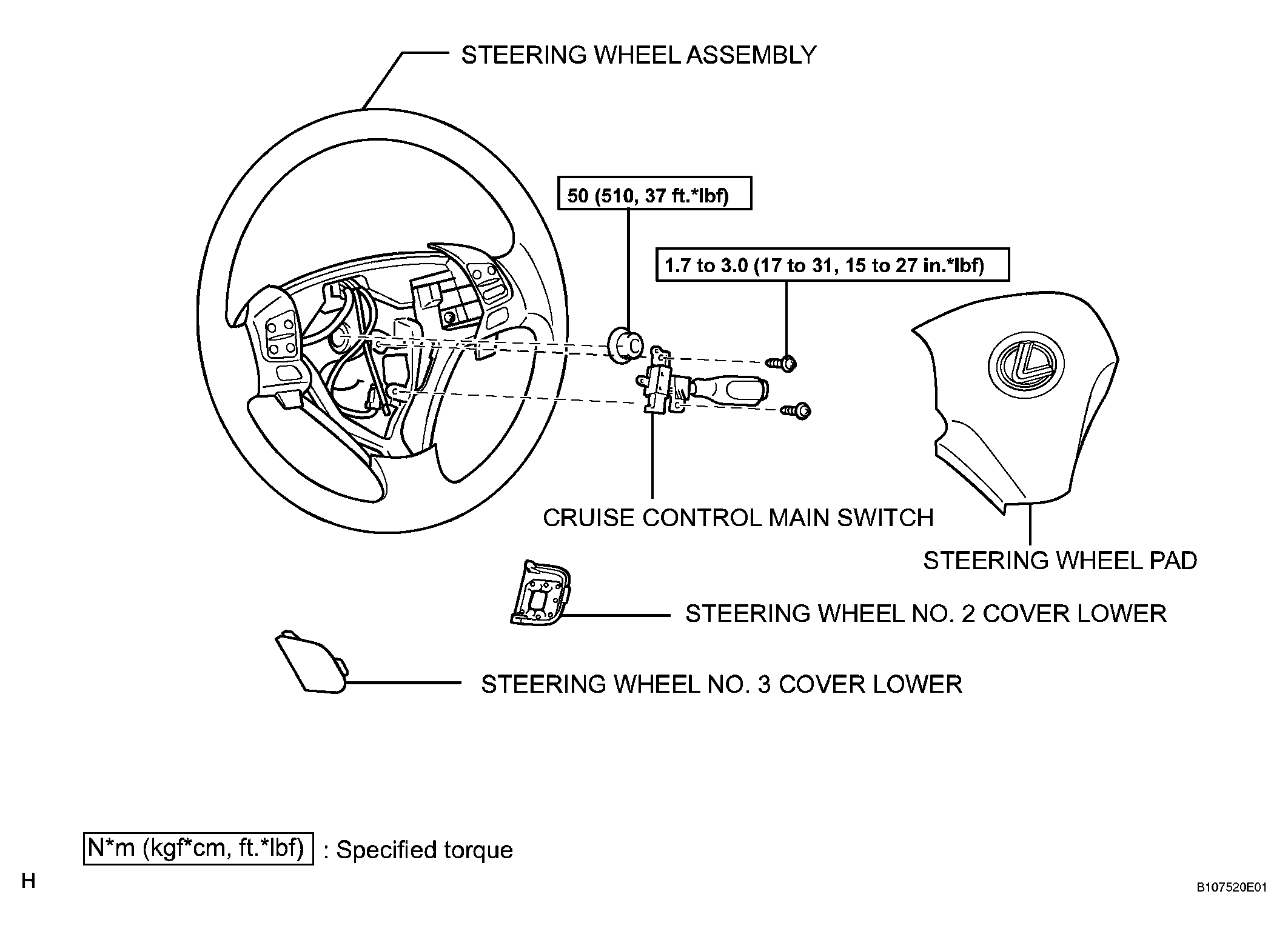 STEERING WHEEL ASSEMBLY

50 (510, 37 ft.*lbf)

1.7 to 3.0 (17 to 31, 15 to 27 in.*lbf)

CRUISE CONTROL MAIN SWITCH

STEERING WHEEL PAD

STEERING WHEEL NO. 2 COVER LOWER

STEERING WHEEL NO. 3 COVER LOWER

N*m (kgf*cm, ft.*lbf) : Specified torque

H

B107520E01