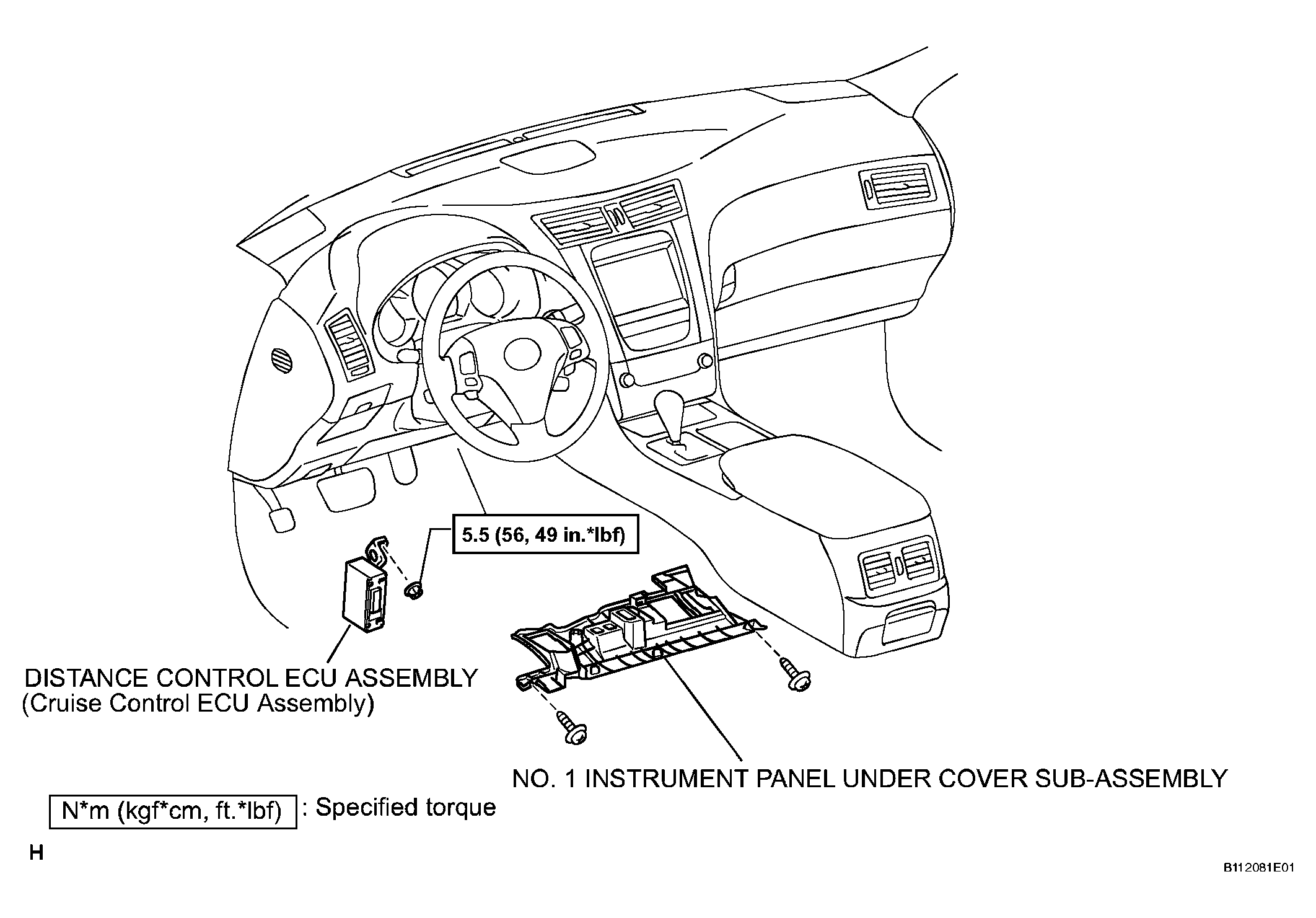 5.5 (56, 49 in.*lbf)

DISTANCE CONTROL ECU ASSEMBLY
(Cruise Control ECU Assembly)

NO. 1 INSTRUMENT PANEL UNDER COVER SUB-ASSEMBLY

N*m (kgf*cm, ft.*lbf) : Specified torque

H

B112081E01