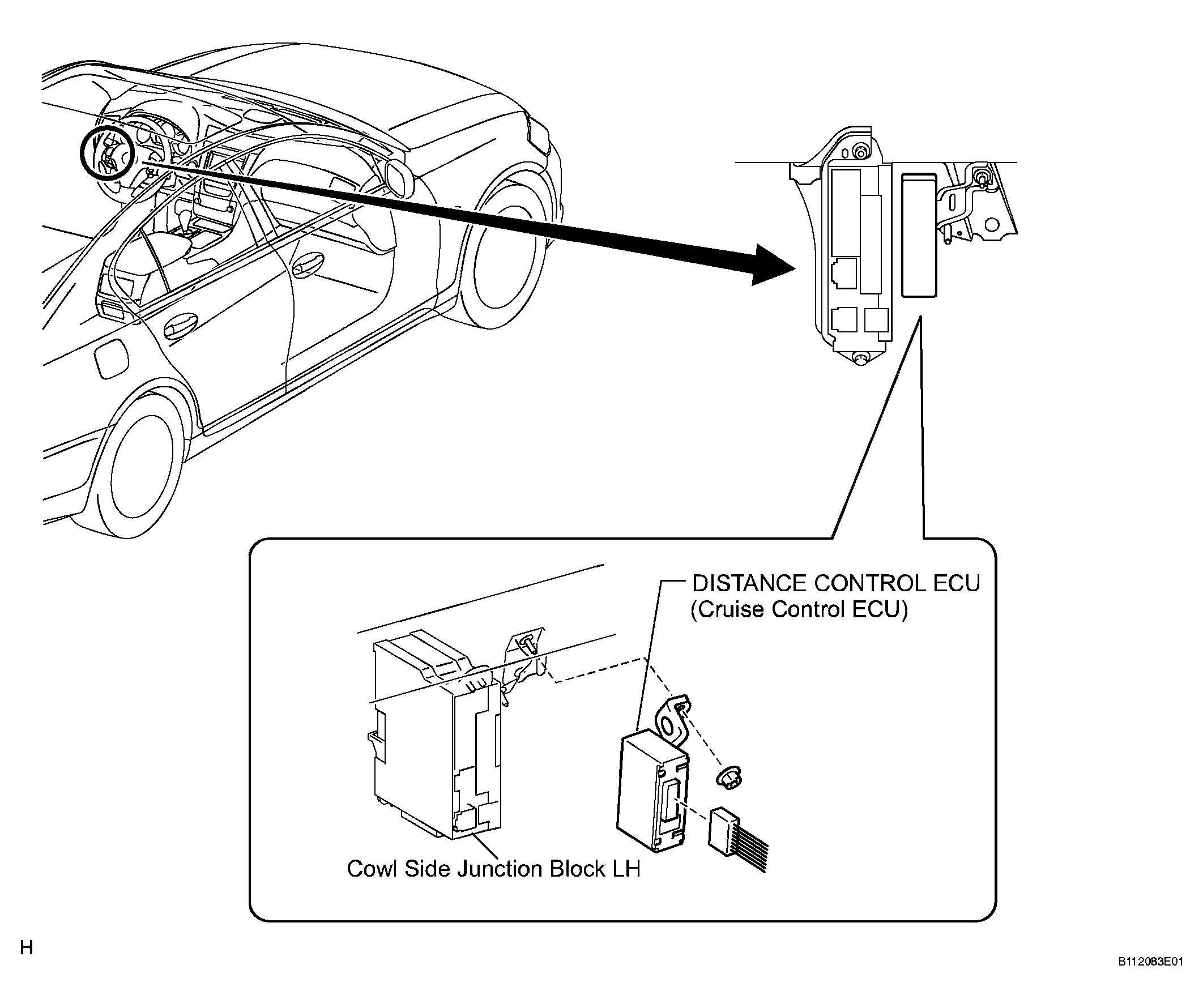 DISTANCE CONTROL ECU
(Cruise Control ECU)

Cowl Side Junction Block LH

H

B112083E01