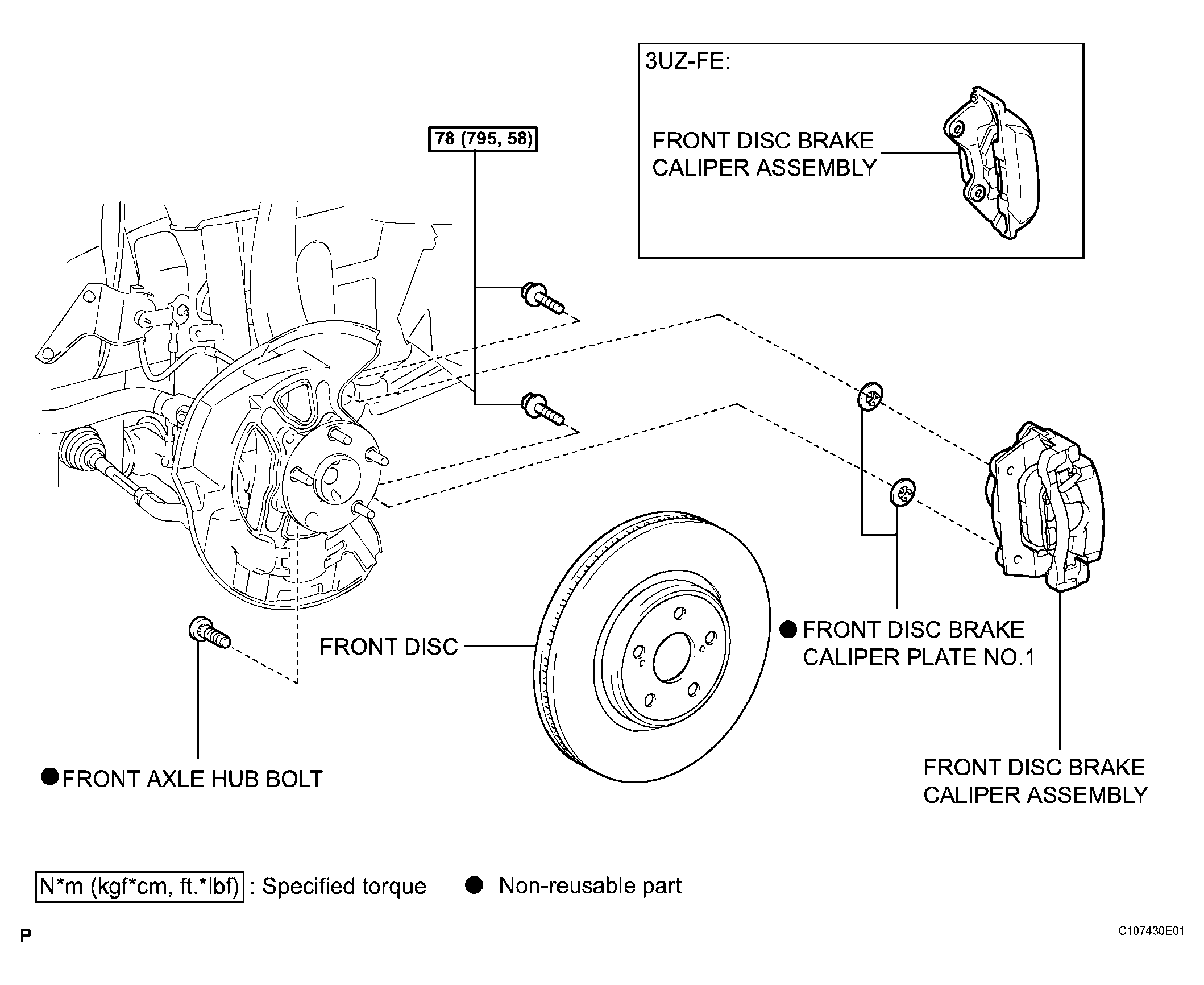 3UZ-FE:

FRONT DISC BRAKE CALIPER ASSEMBLY

78 (795, 58)

FRONT DISC

● FRONT DISC BRAKE CALIPER PLATE NO.1

● FRONT AXLE HUB BOLT

FRONT DISC BRAKE CALIPER ASSEMBLY

N*m (kgf*cm, ft.*lbf) : Specified torque ● Non-reusable part

P

C107430E01