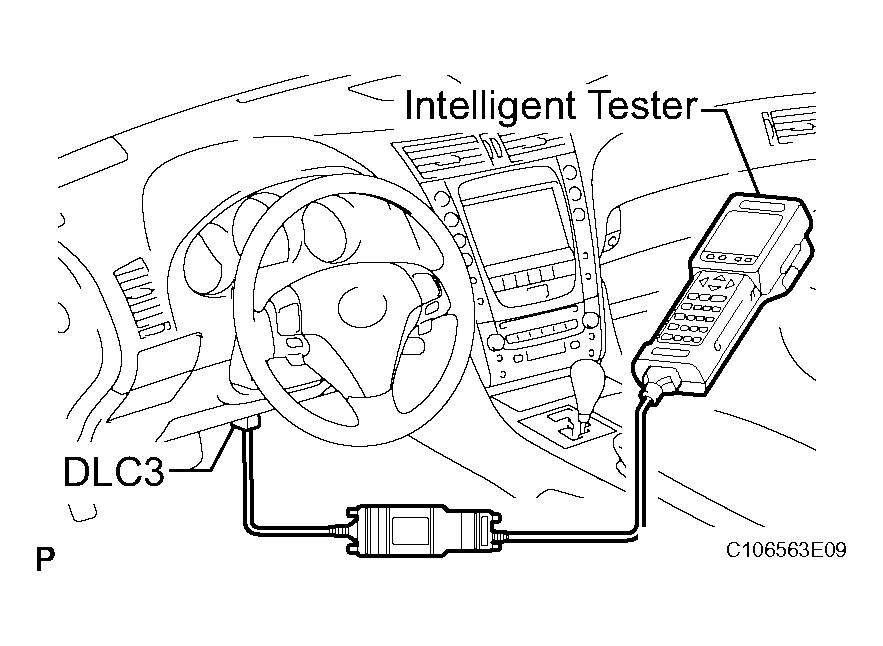 Intelligent Tester

DLC3

P

C106563E09