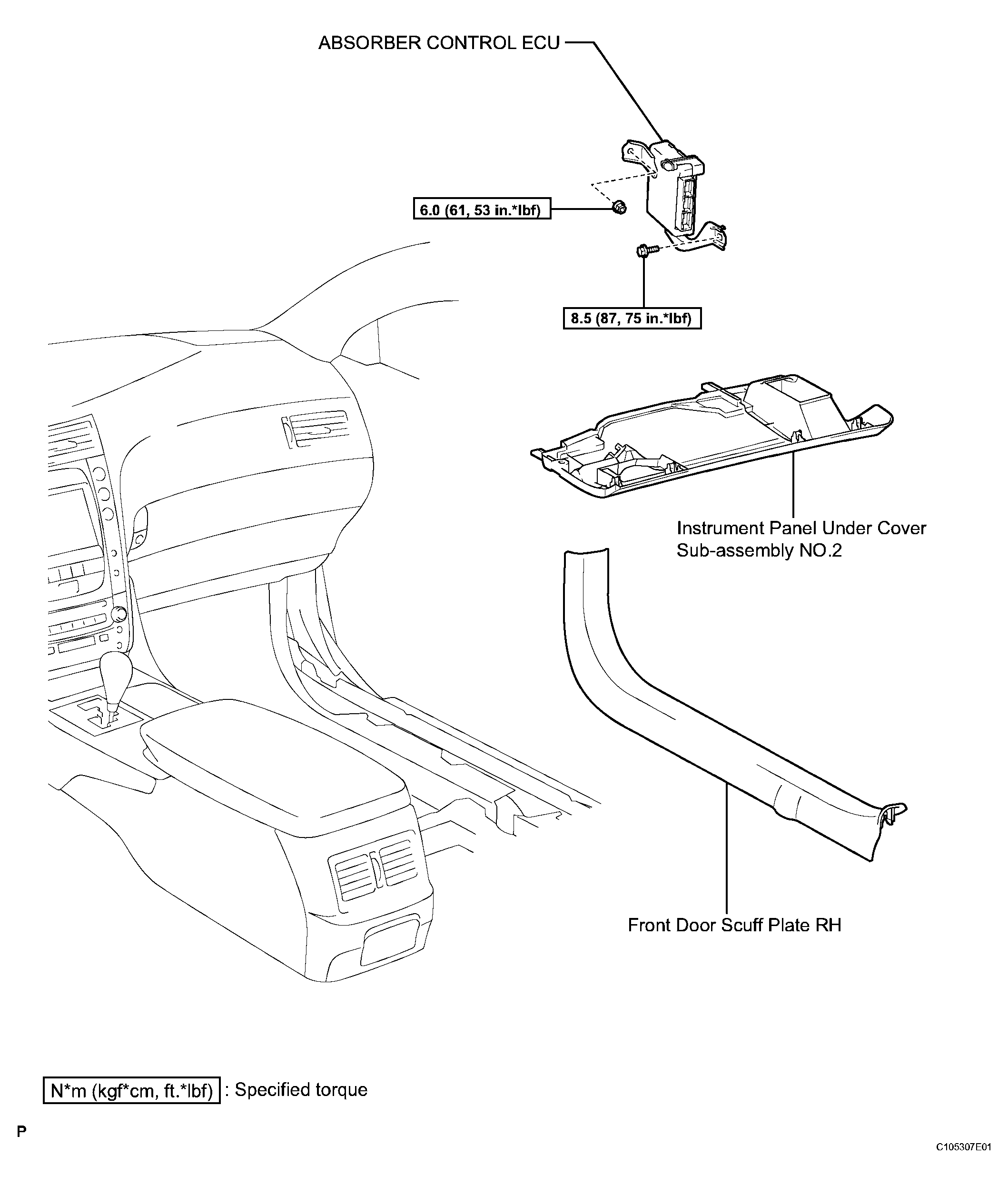 ABSORBER CONTROL ECU

6.0 (61, 53 in.*lbf)

8.5 (87, 75 in.*lbf)

Instrument Panel Under Cover Sub-assembly NO.2

Front Door Scuff Plate RH

N*m (kgf*cm, ft.*lbf) : Specified torque

P

C105307E01