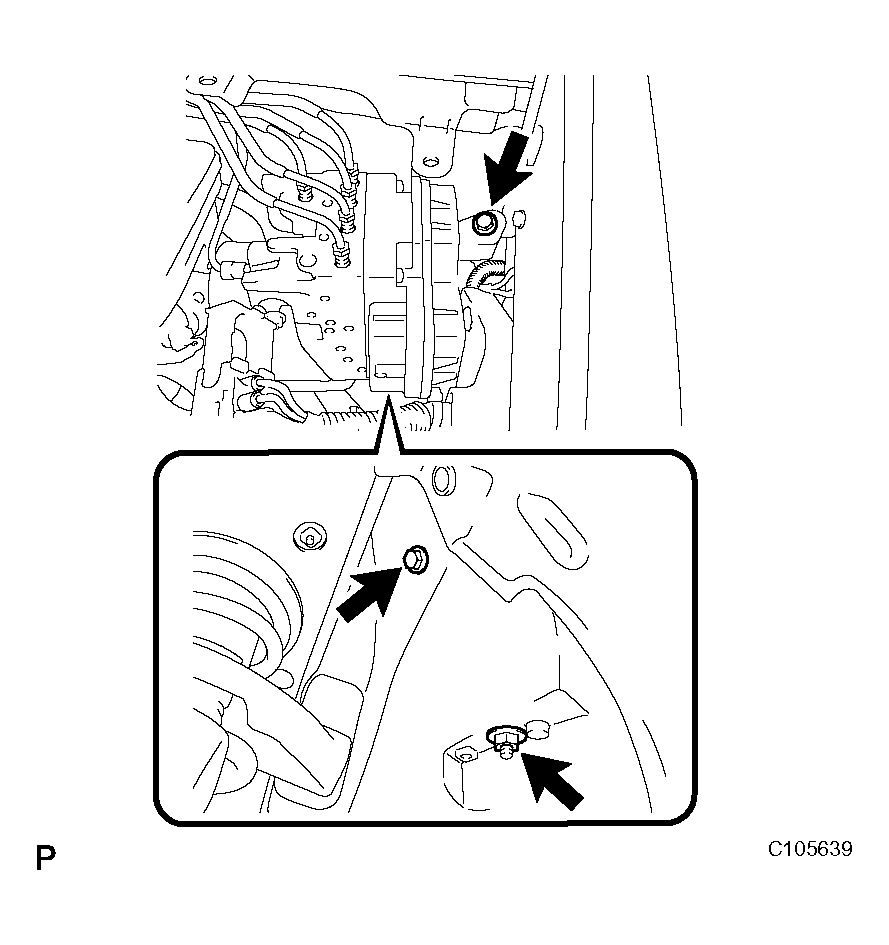 P

C105639