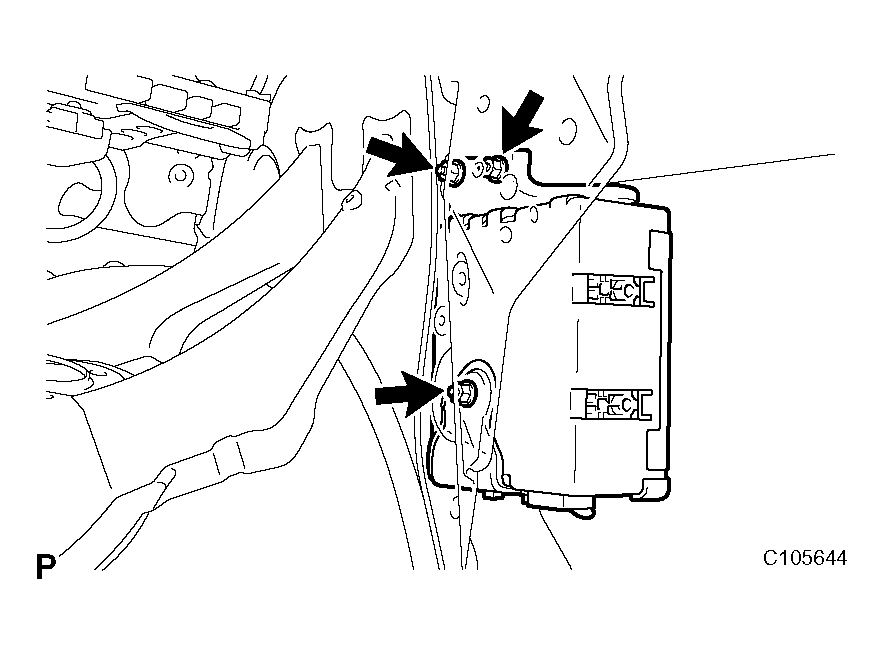 P

C105644