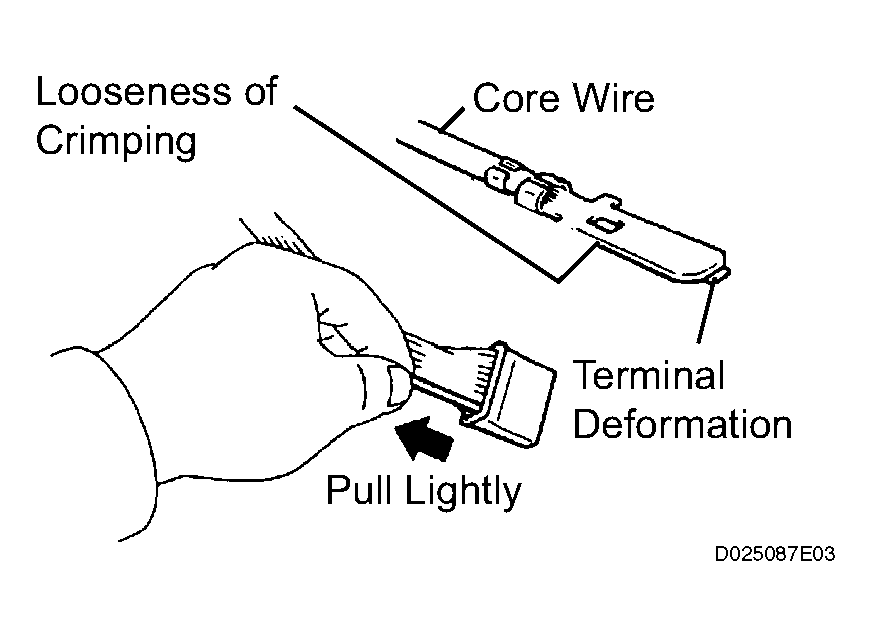 Looseness of Crimping

Core Wire

Terminal Deformation

Pull Lightly

D025087E03