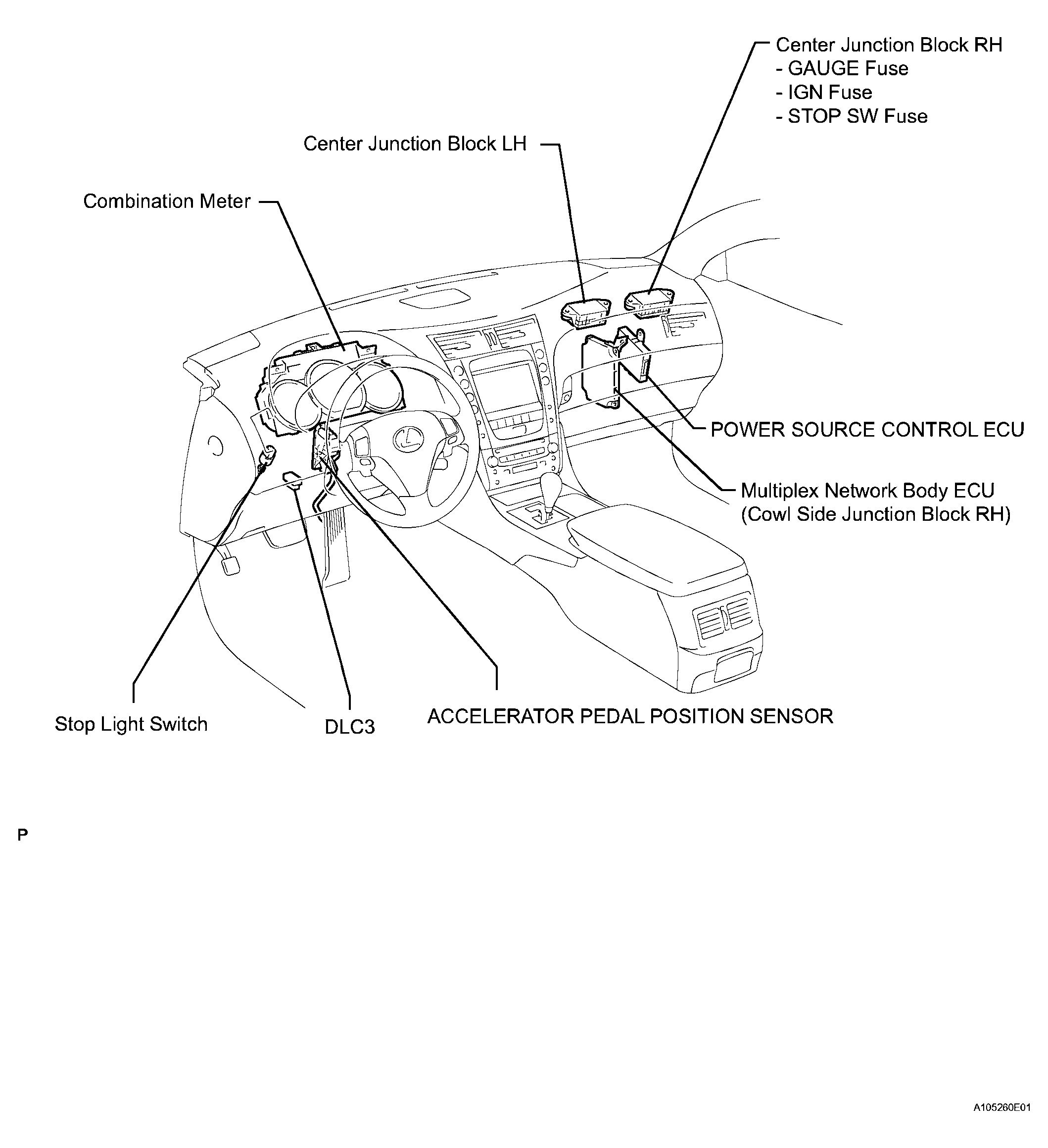 Center Junction Block RH
- GAUGE Fuse
- IGN Fuse
- STOP SW Fuse

Center Junction Block LH

Combination Meter

POWER SOURCE CONTROL ECU

Multiplex Network Body ECU
(Cowl Side Junction Block RH)

Stop Light Switch

DLC3

ACCELERATOR PEDAL POSITION SENSOR

P

A105260E01