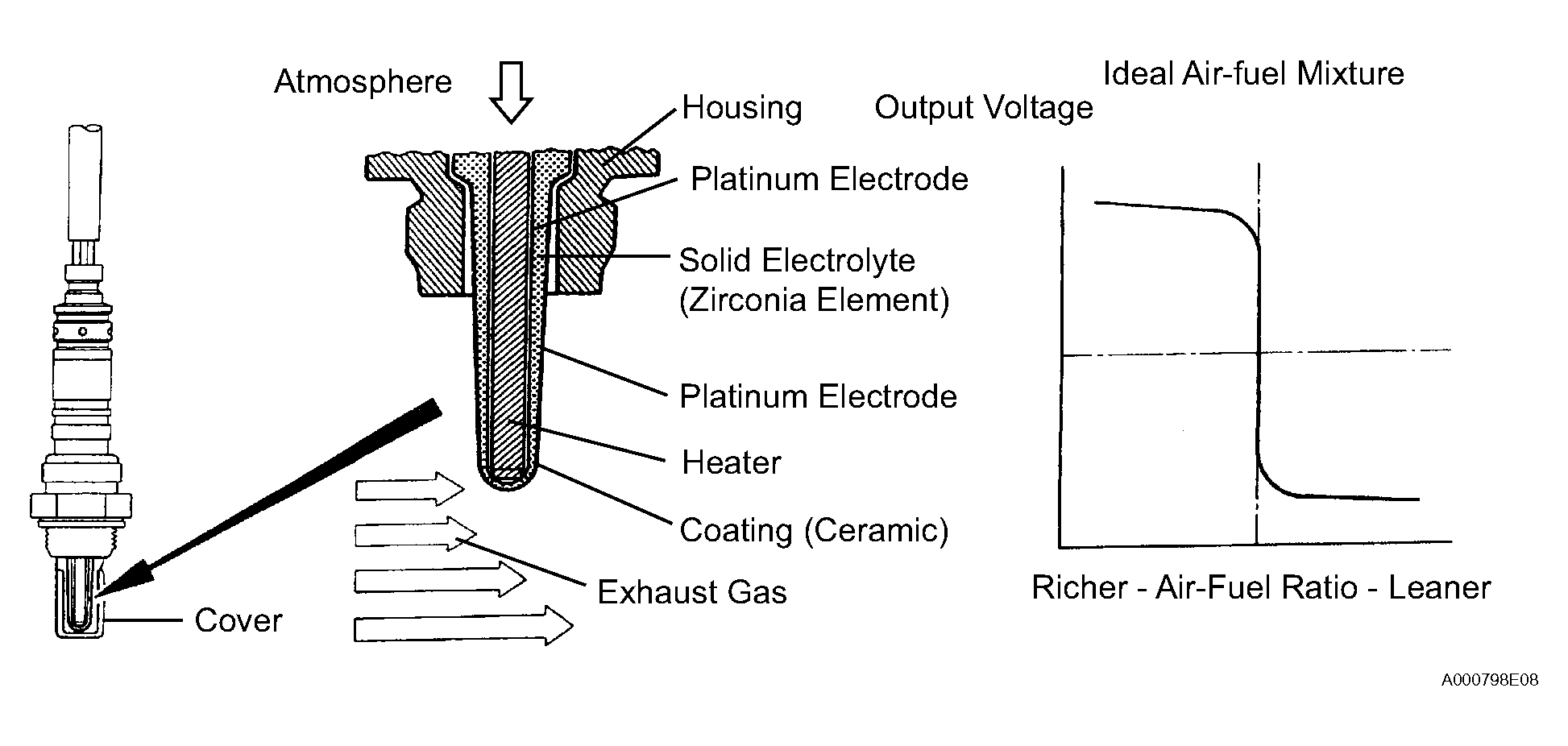 Atmosphere

Housing

Platinum Electrode

Solid Electrolyte (Zirconia Element)

Platinum Electrode

Heater

Coating (Ceramic)

Exhaust Gas

Cover

Ideal Air-fuel Mixture

Output Voltage

Richer - Air-Fuel Ratio - Leaner

A000798E08