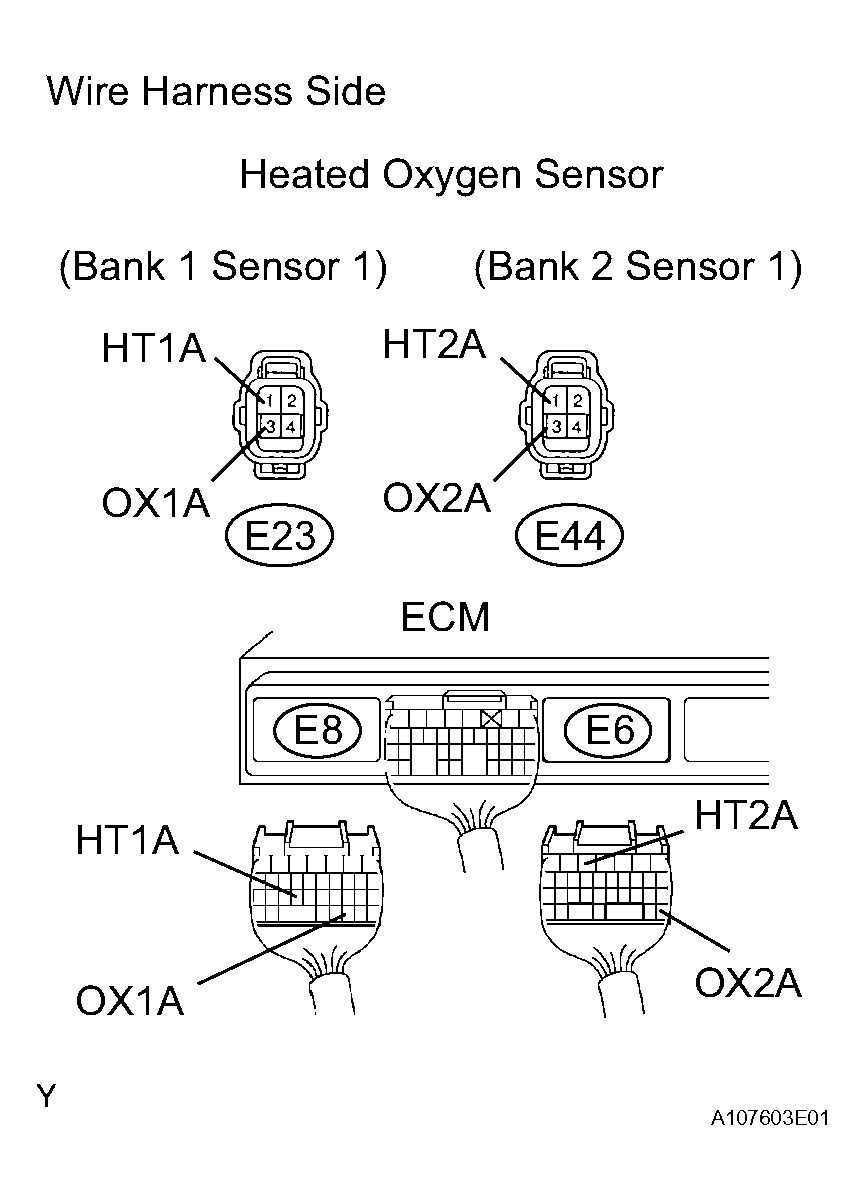 Wire Harness Side

Heated Oxygen Sensor

(Bank 1 Sensor 1)

(Bank 2 Sensor 1)

HT1A

1 2
3 4

OX1A

E23

HT2A

1 2
3 4

OX2A

E44

ECM

E8

E6

HT1A

OX1A

HT2A

OX2A

Y

A107603E01