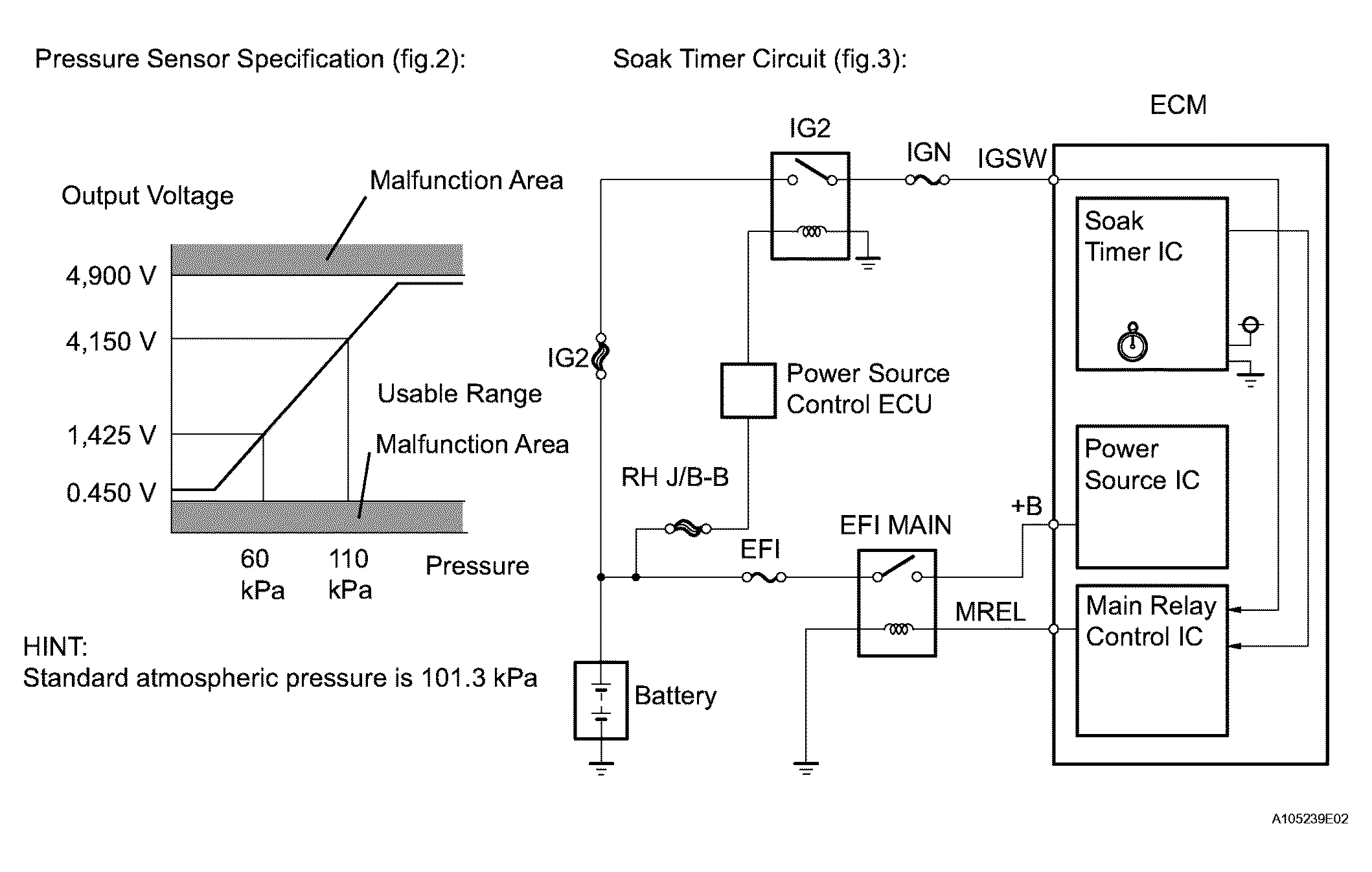 Pressure Sensor Specification (fig.2):

Output Voltage

Malfunction Area

4,900 V

4,150 V

Usable Range

1,425 V

Malfunction Area

0.450 V

60 kPa

110 kPa

Pressure

HINT:
Standard atmospheric pressure is 101.3 kPa

Soak Timer Circuit (fig.3):

ECM

IG2

IGN

IGSW

Soak Timer IC

IG2

Power Source Control ECU

Power Source IC

RH J/B-B

+B

EFI MAIN

EFI

MREL

Main Relay Control IC

Battery

A105239E02