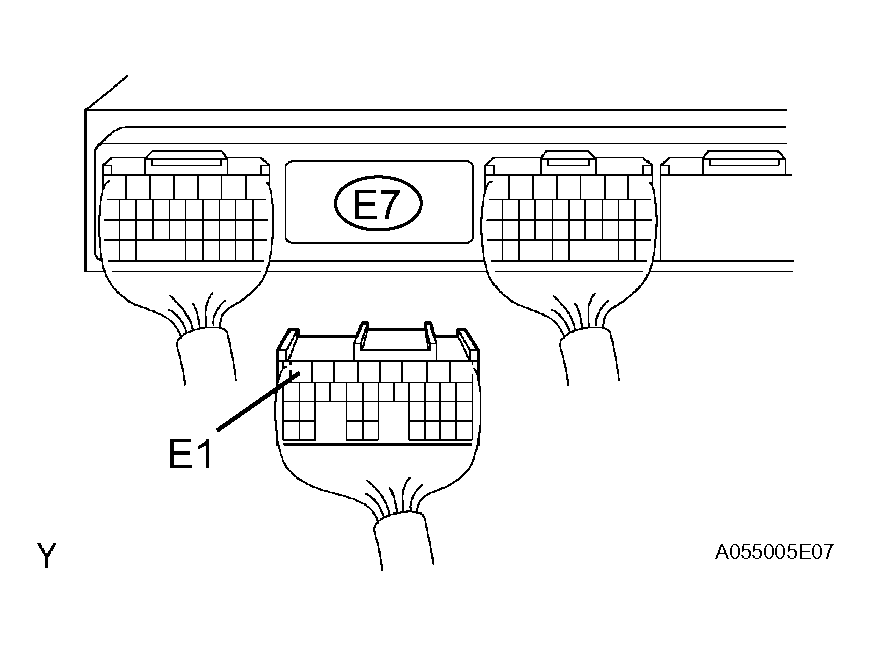 E7

E1

Y

A055005E07