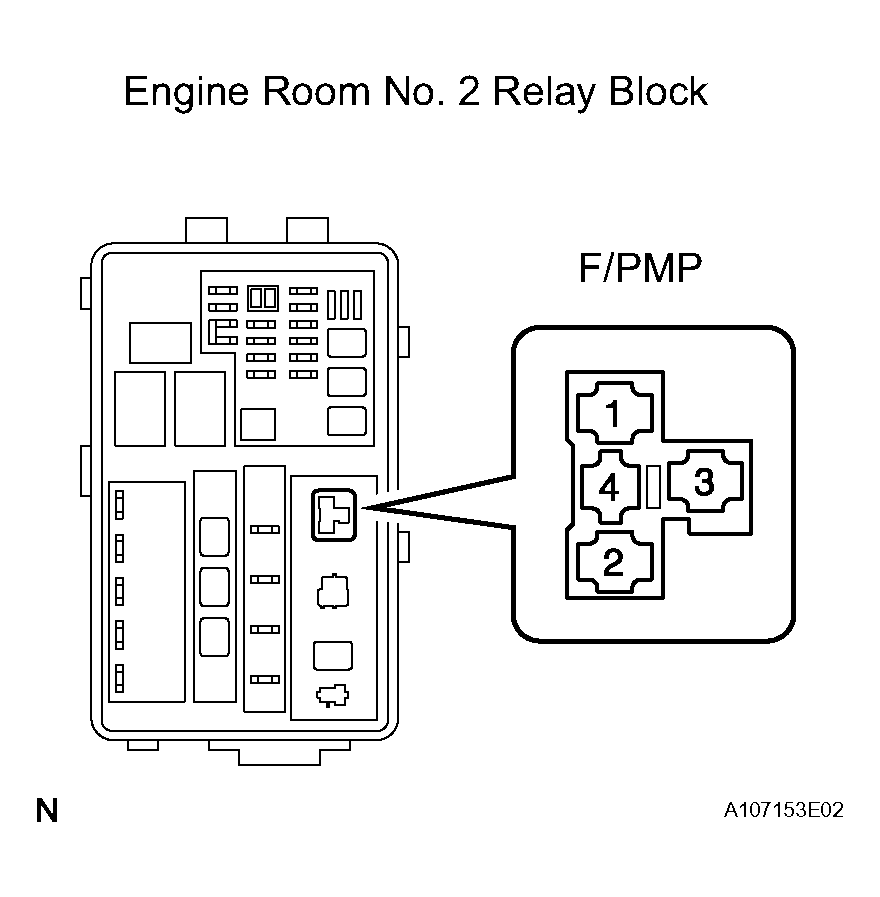 Engine Room No. 2 Relay Block

F/PMP

1

4

3

2

N

A107153E02