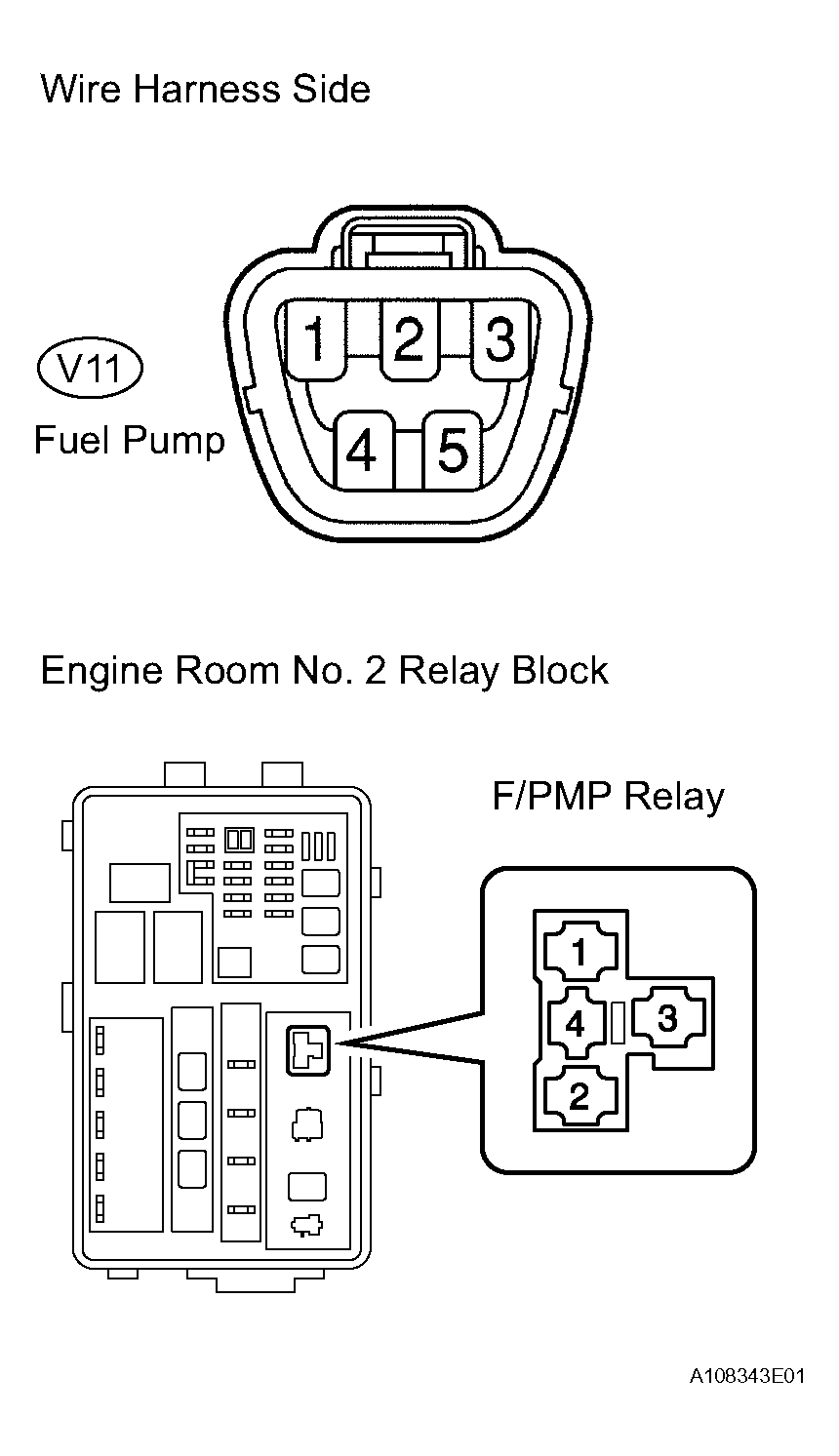 Wire Harness Side

V11

Fuel Pump

1 2 3

4 5

Engine Room No. 2 Relay Block

F/PMP Relay

1

4 3

2

A108343E01