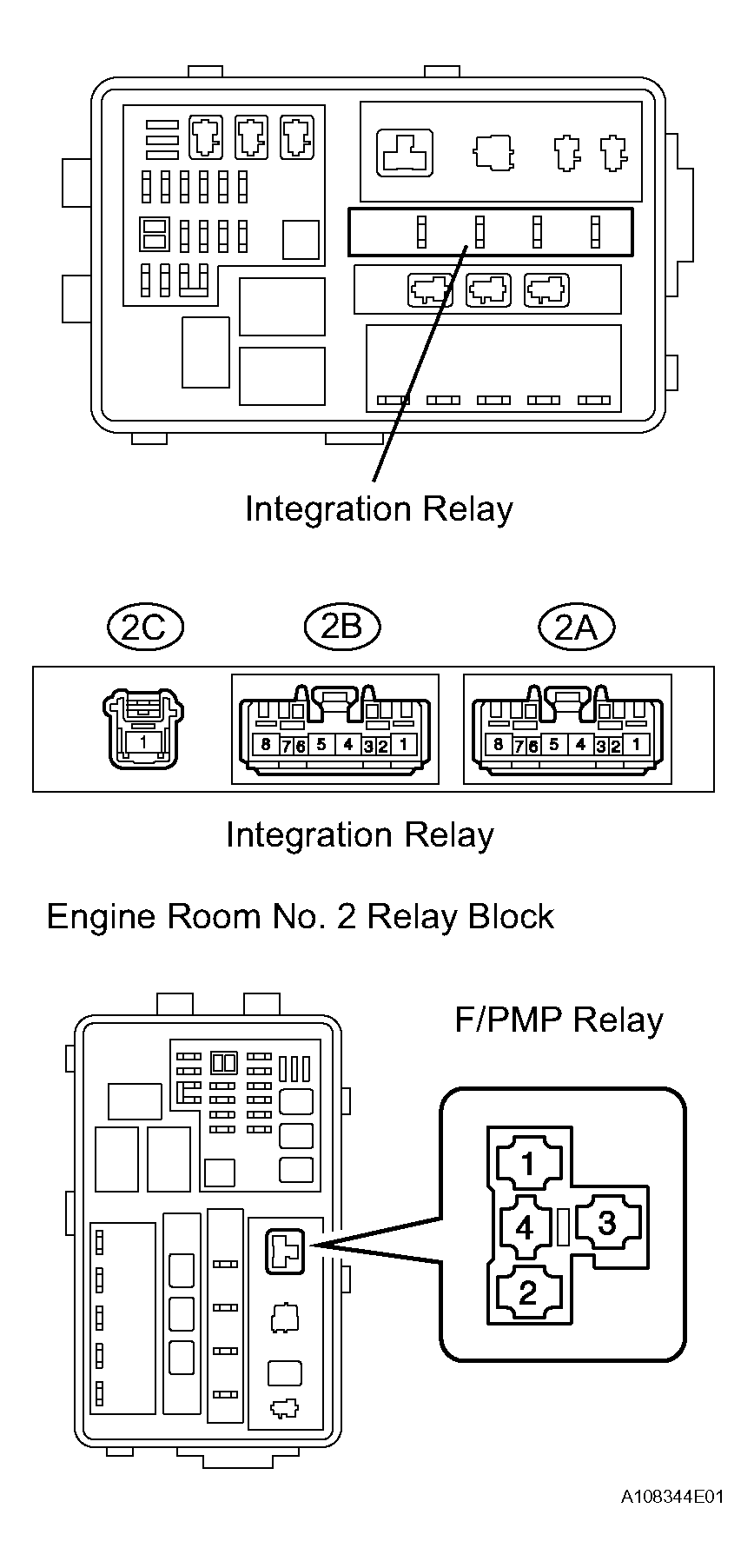 Integration Relay

2C

2B

2A

1

8 7 6 5 4 3 2 1

8 7 6 5 4 3 2 1

Integration Relay

Engine Room No. 2 Relay Block

F/PMP Relay

1

4

3

2

A108344E01