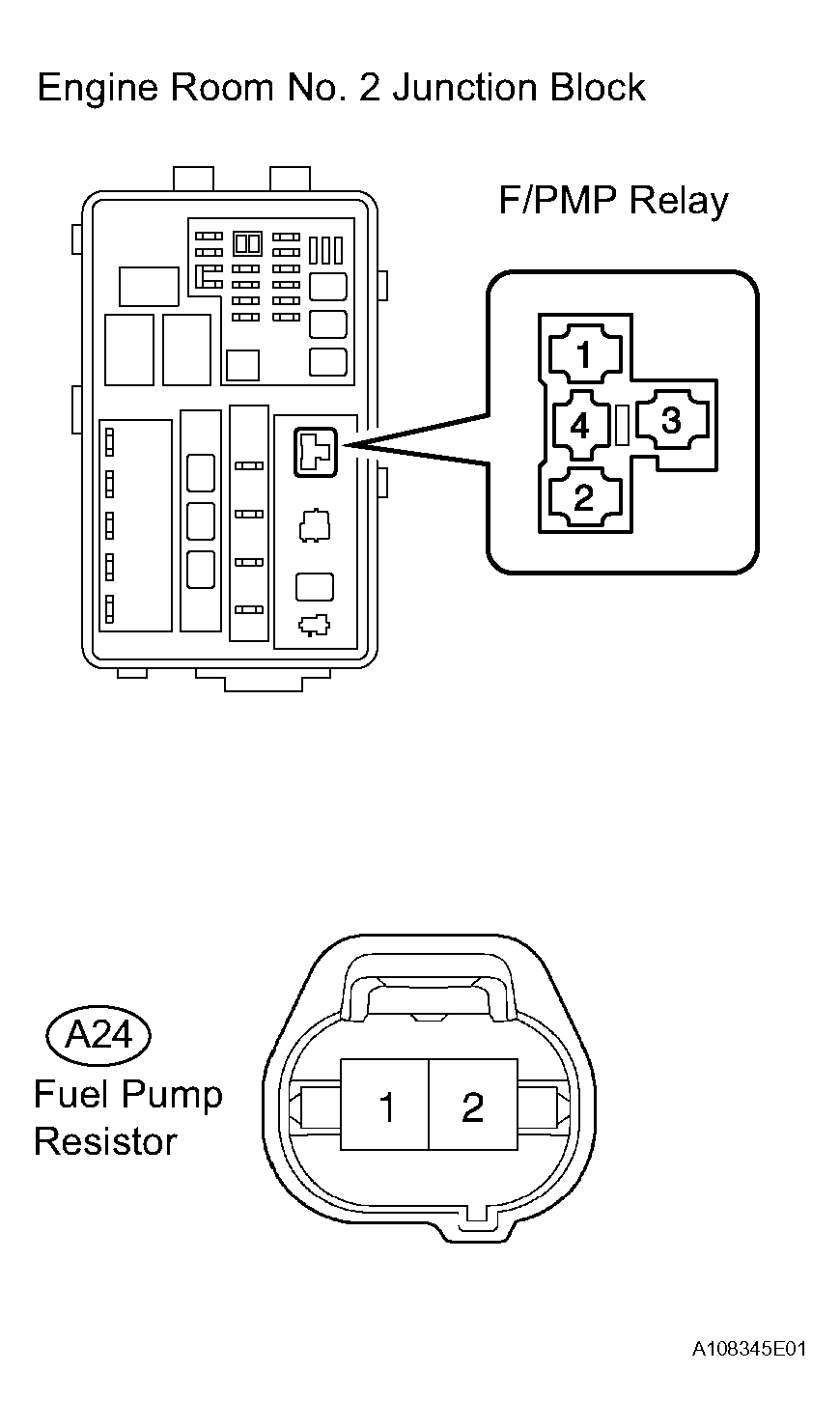 Engine Room No. 2 Junction Block

F/PMP Relay

1

4

3

2

A24

Fuel Pump Resistor

1

2

A108345E01