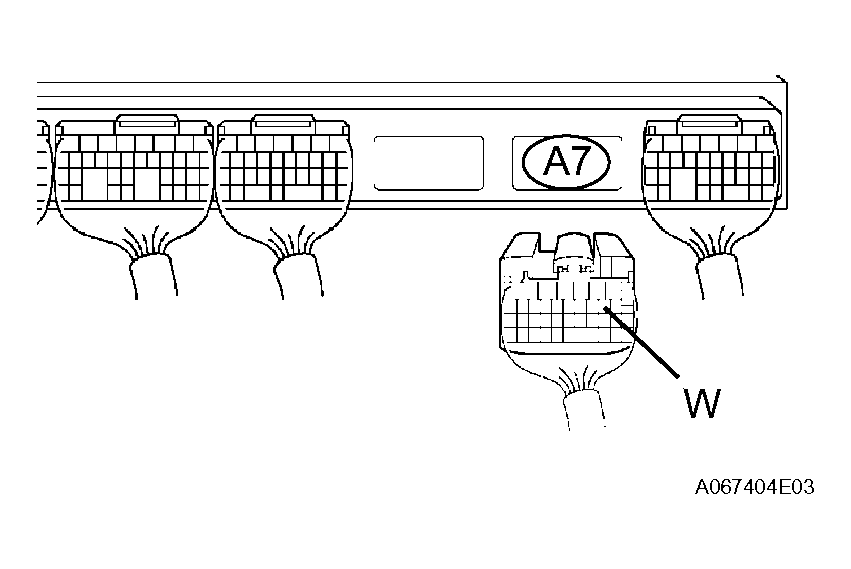 A7

W

A067404E03