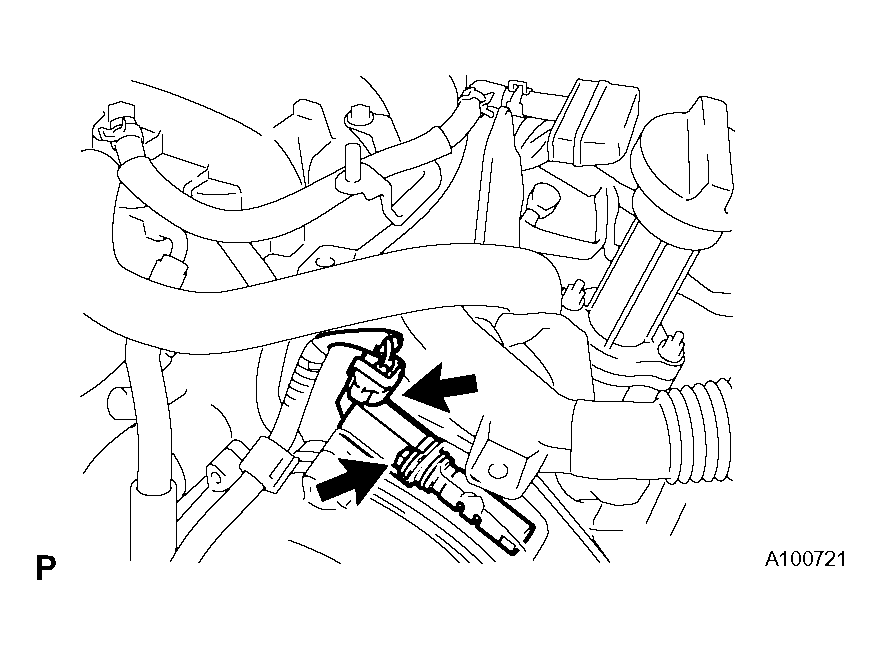 P

A100721