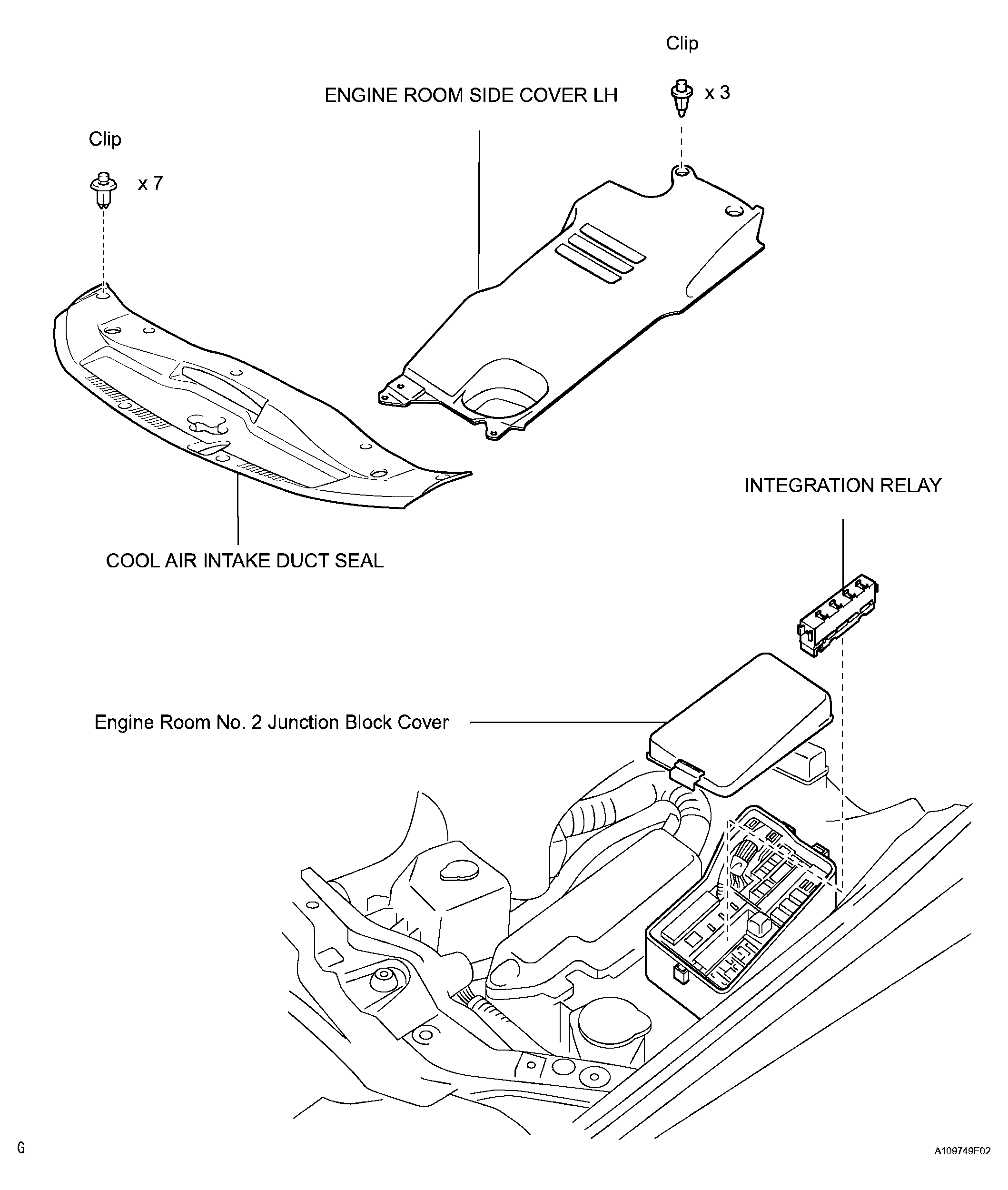 Clip

ENGINE ROOM SIDE COVER LH

x 3

Clip

x 7

INTEGRATION RELAY

COOL AIR INTAKE DUCT SEAL

Engine Room No. 2 Junction Block Cover

G

A109749E02