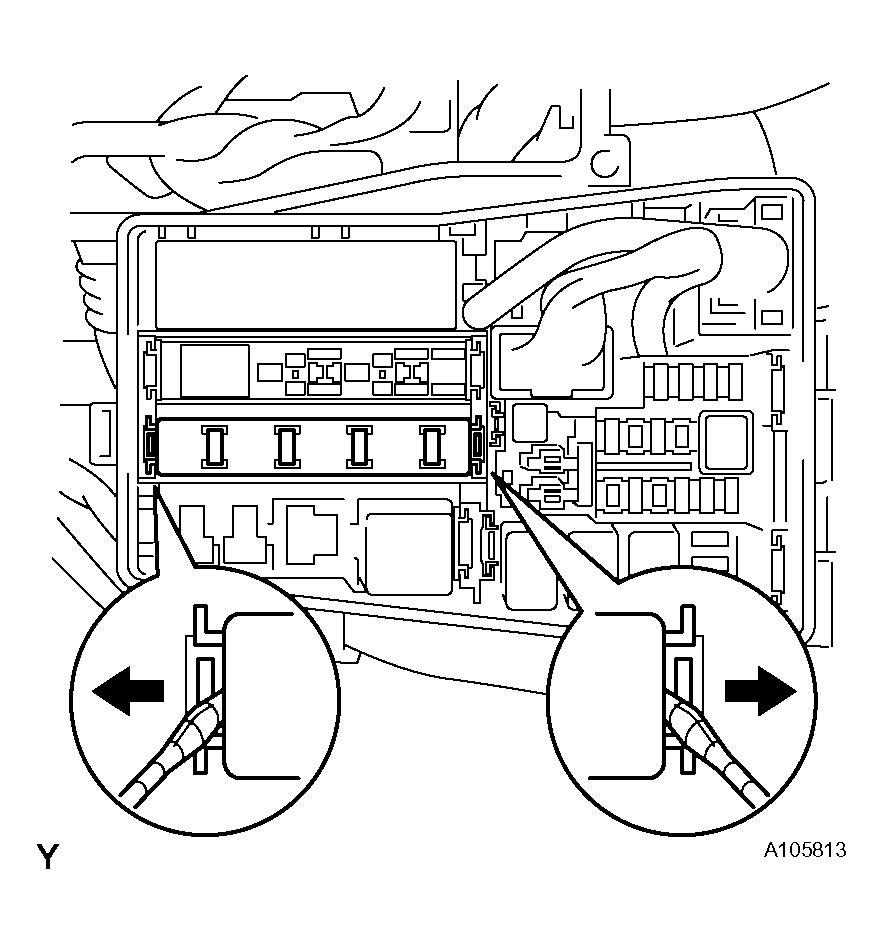 Y

A105813