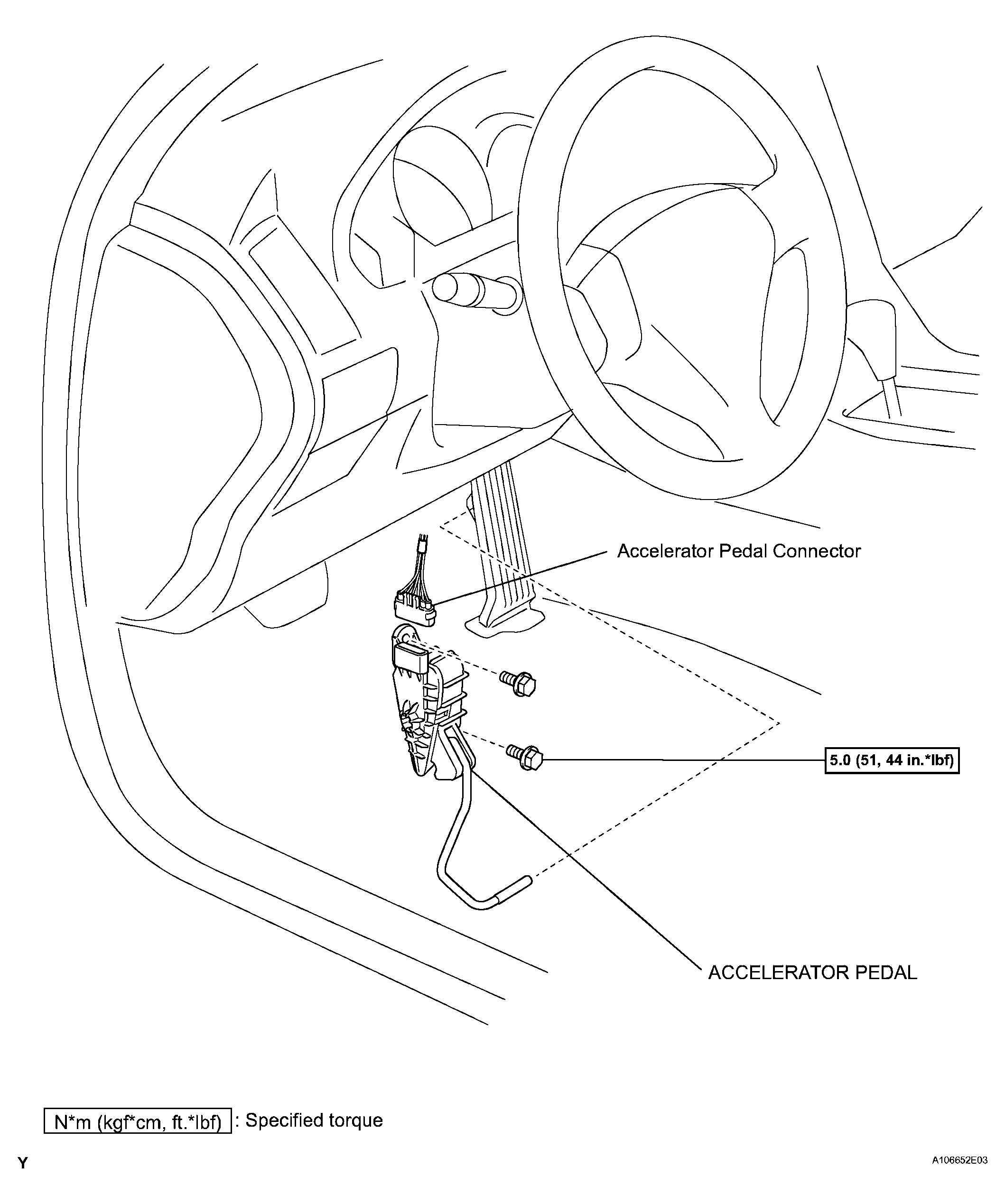 Accelerator Pedal Connector

5.0 (51, 44 in.*lbf)

ACCELERATOR PEDAL

N*m (kgf*cm, ft.*lbf) : Specified torque

Y

A106652E03