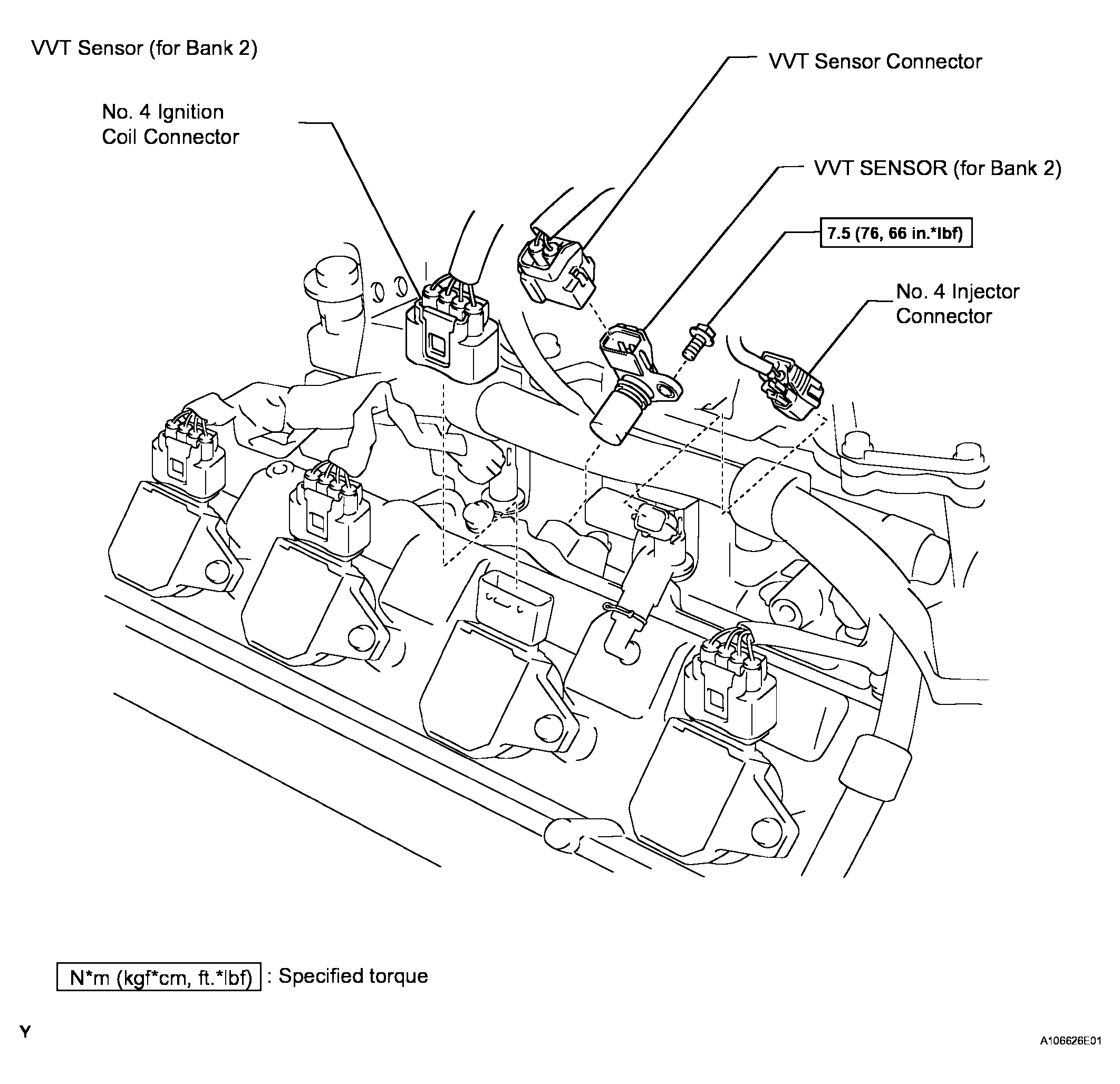 VVT Sensor (for Bank 2)

VVT Sensor Connector

No. 4 Ignition Coil Connector

VVT SENSOR (for Bank 2)

7.5 (76, 66 in.*lbf)

No. 4 Injector Connector

N*m (kgf*cm, ft.*lbf) : Specified torque

Y

A106626E01