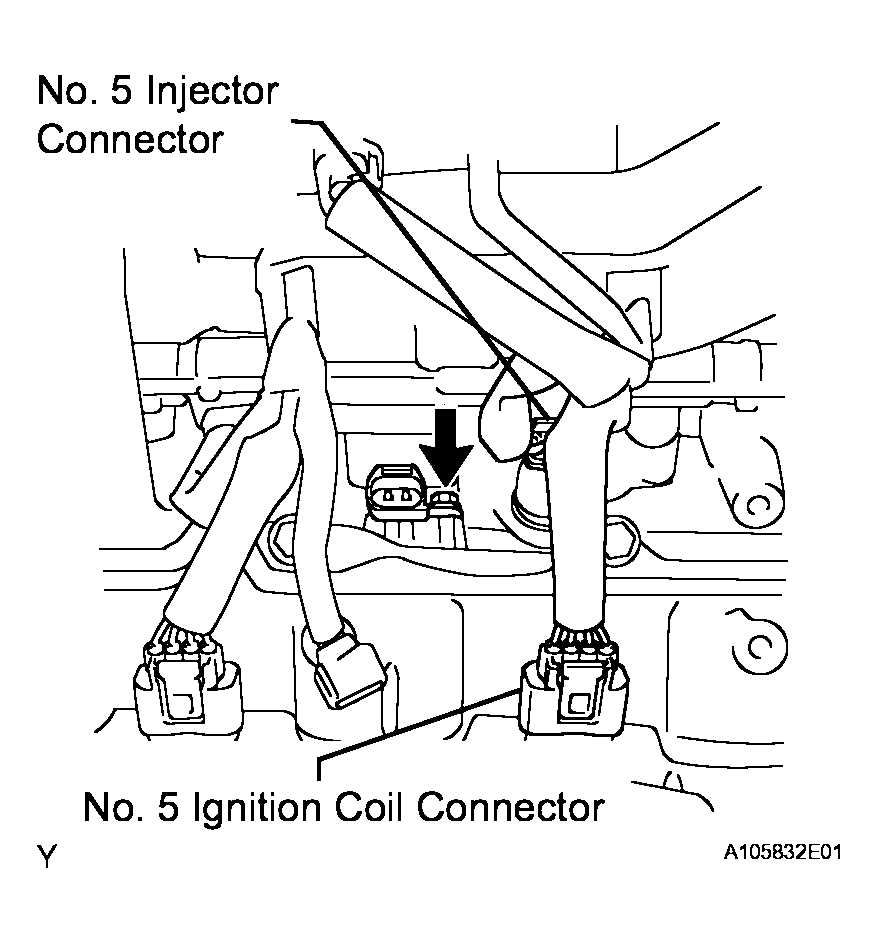 No. 5 Injector Connector

No. 5 Ignition Coil Connector

Y

A105832E01