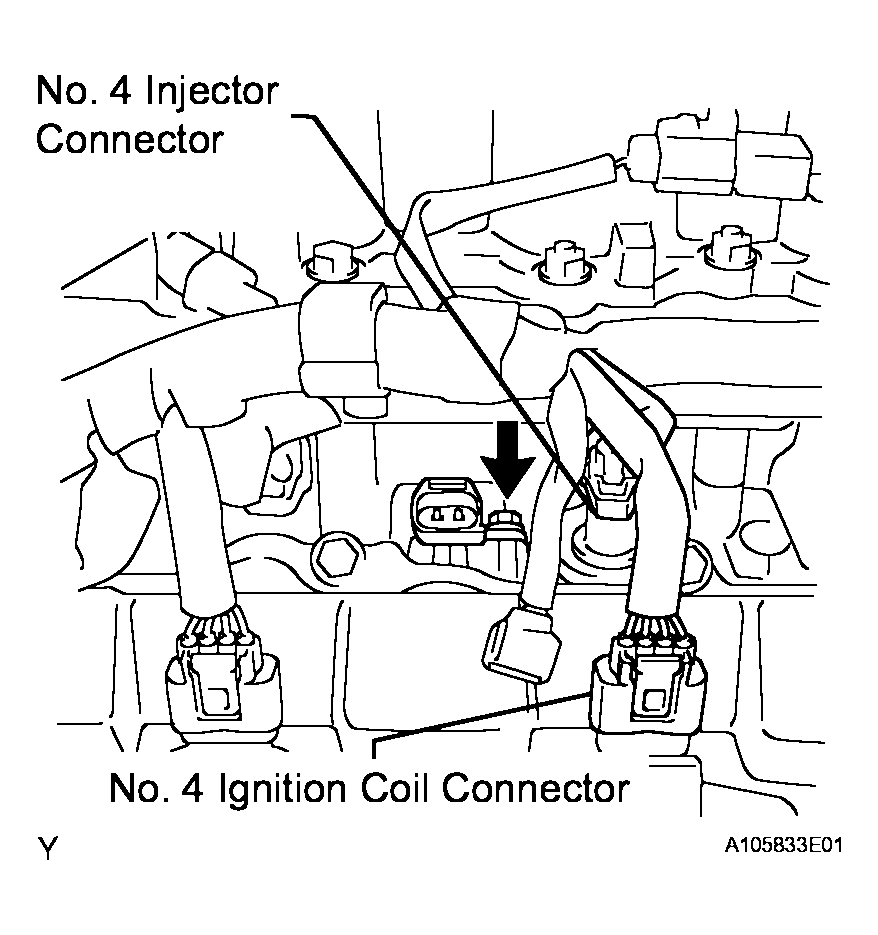 No. 4 Injector Connector

No. 4 Ignition Coil Connector

Y

A105833E01