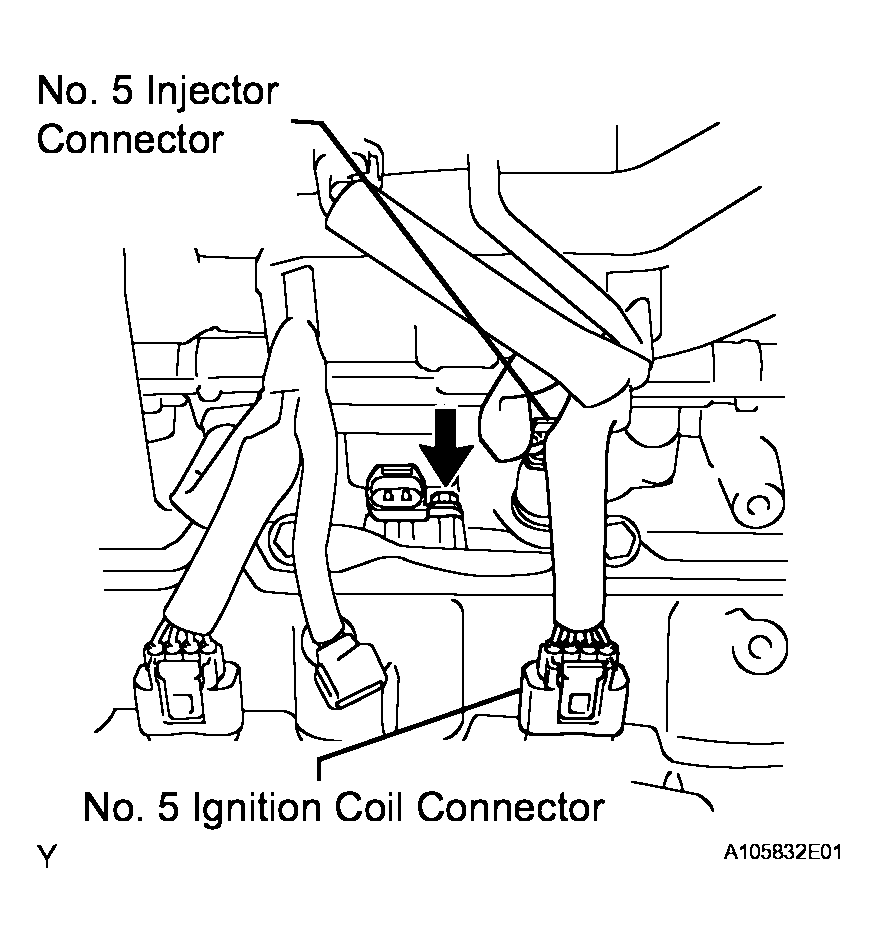 No. 5 Injector Connector

No. 5 Ignition Coil Connector

Y

A105832E01