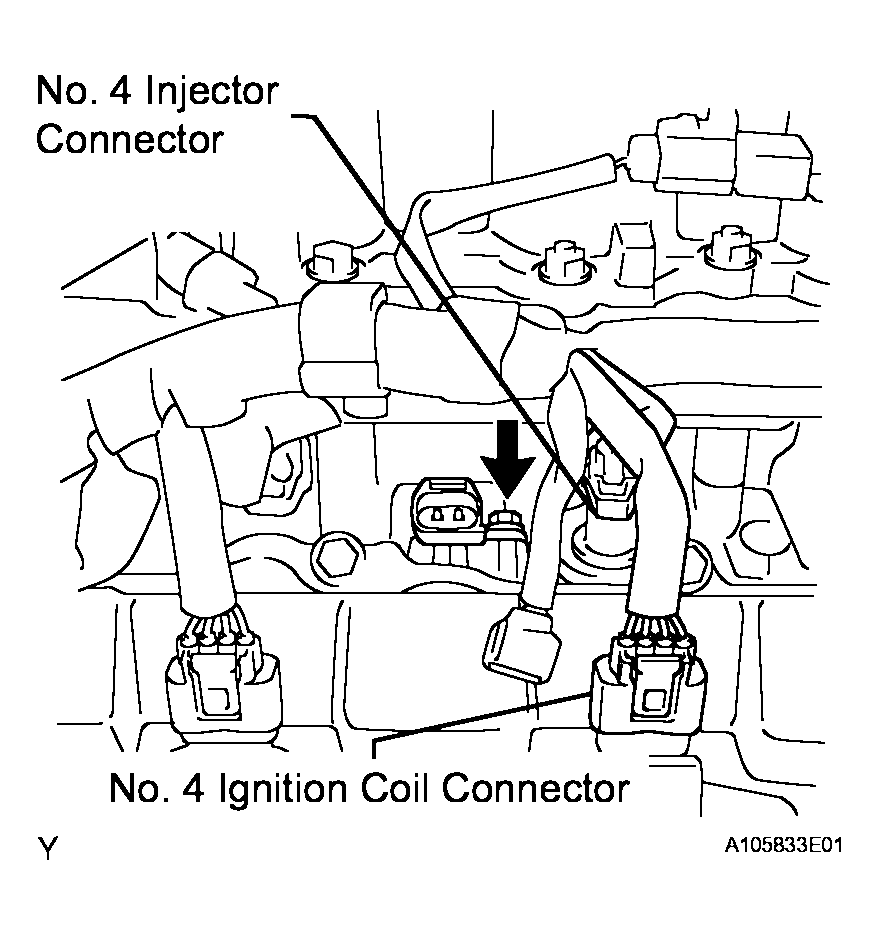 No. 4 Injector Connector

No. 4 Ignition Coil Connector

Y

A105833E01