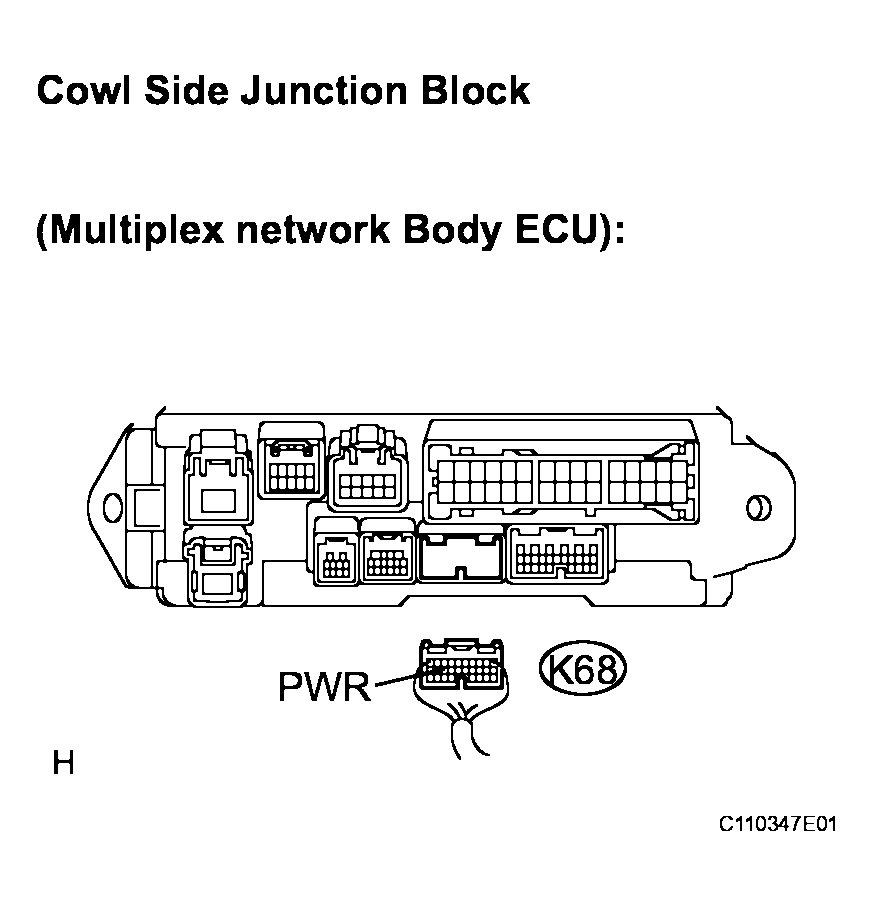 Cowl Side Junction Block

(Multiplex network Body ECU):

PWR

K68

H

C110347E01