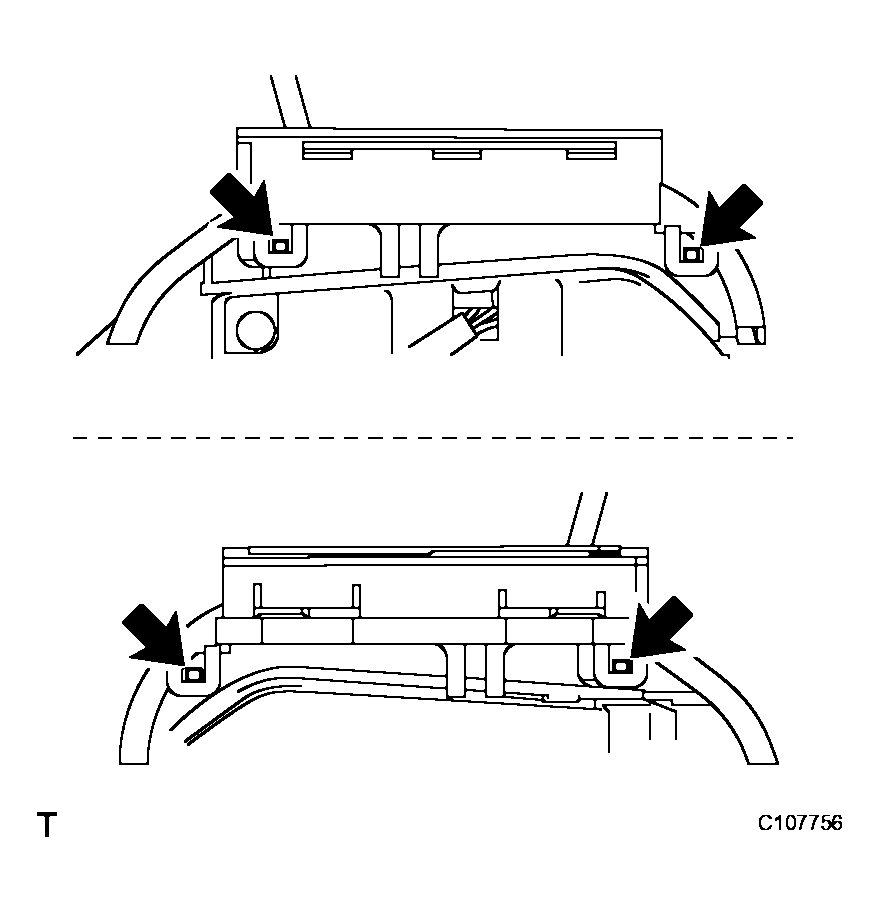 T

C107756