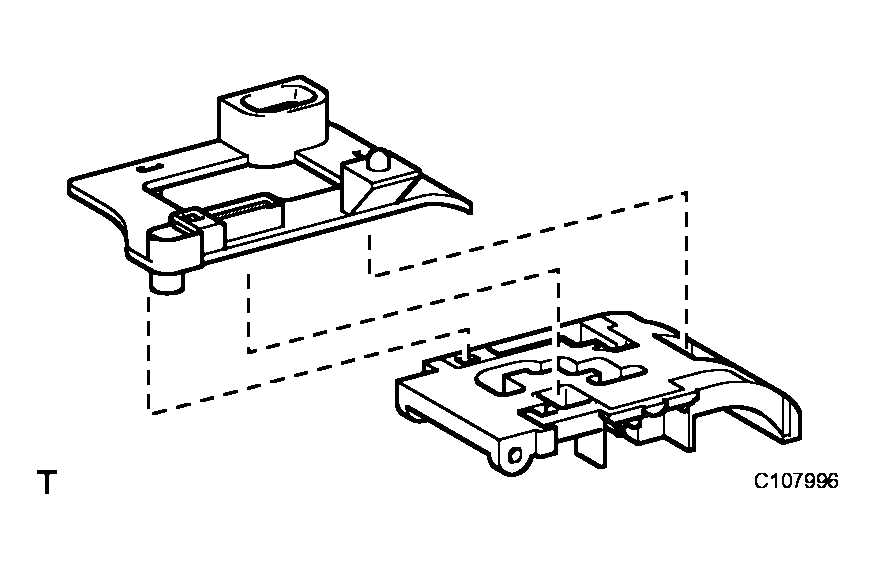 T

C107996