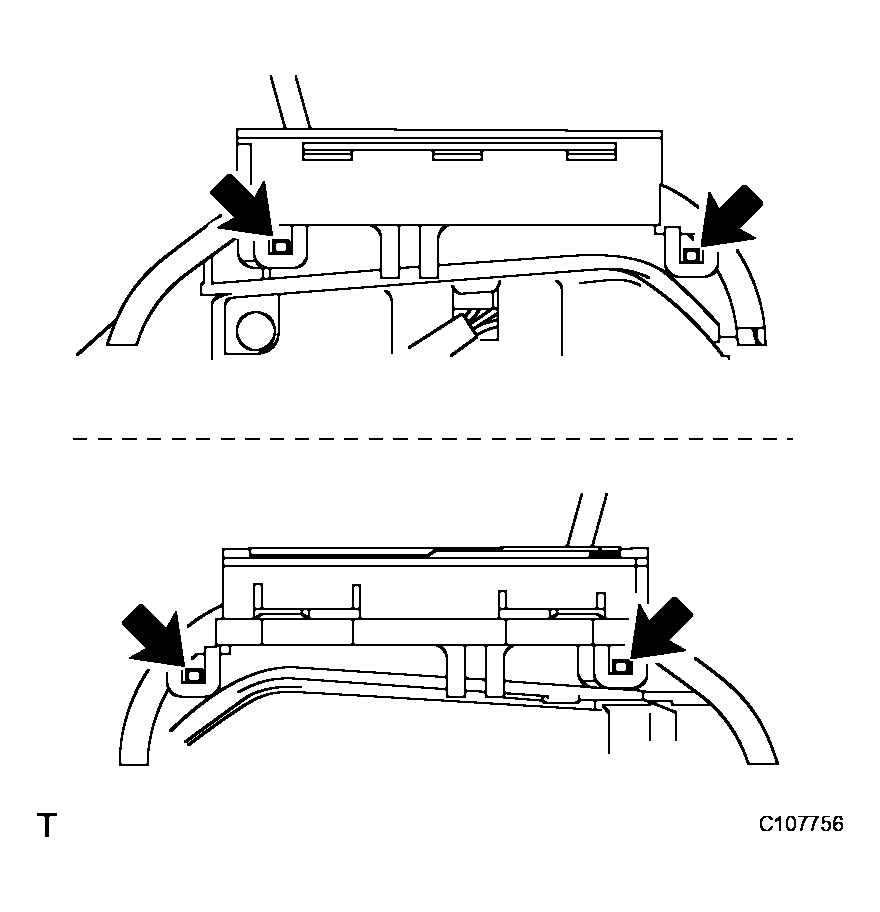 T

C107756