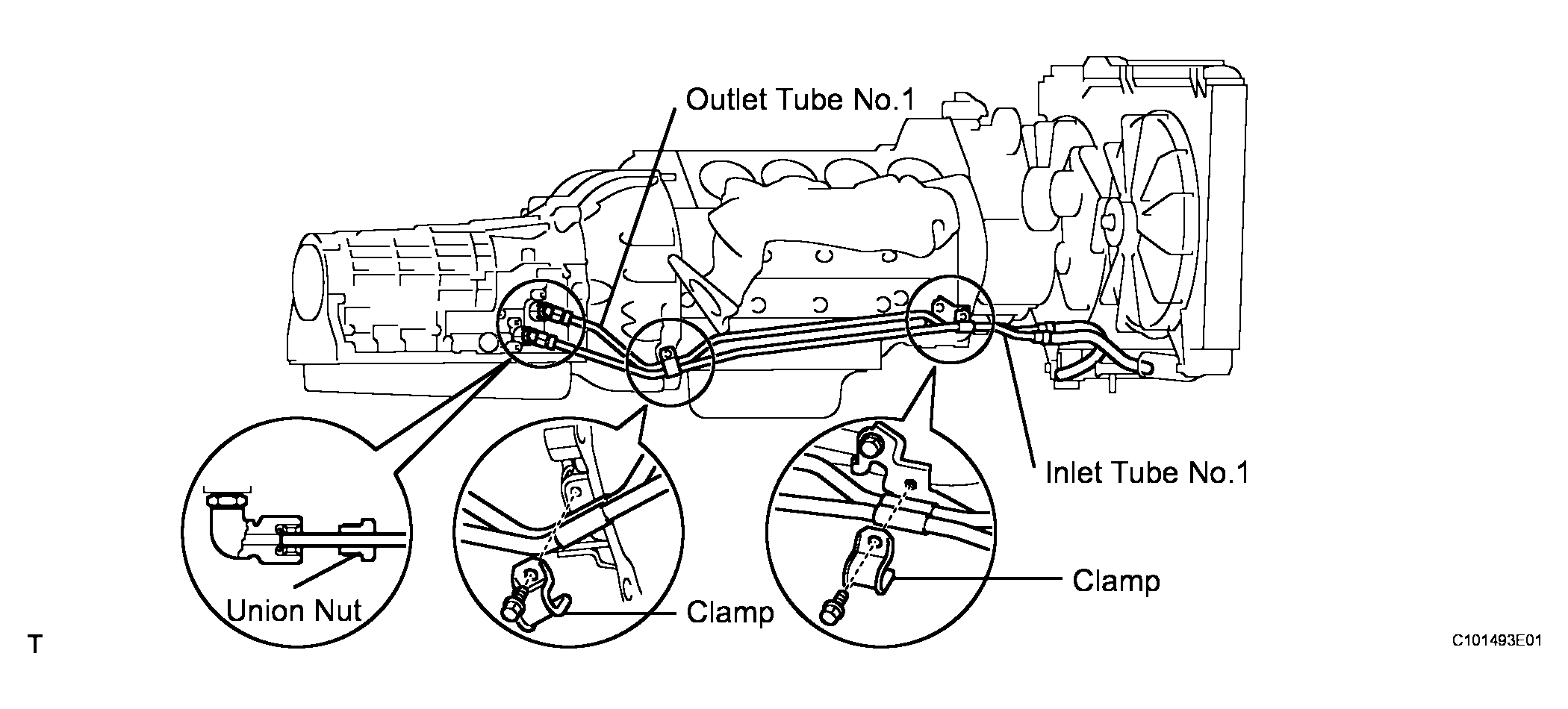 Outlet Tube No.1

Inlet Tube No.1

Union Nut

Clamp

Clamp

T

C101493E01