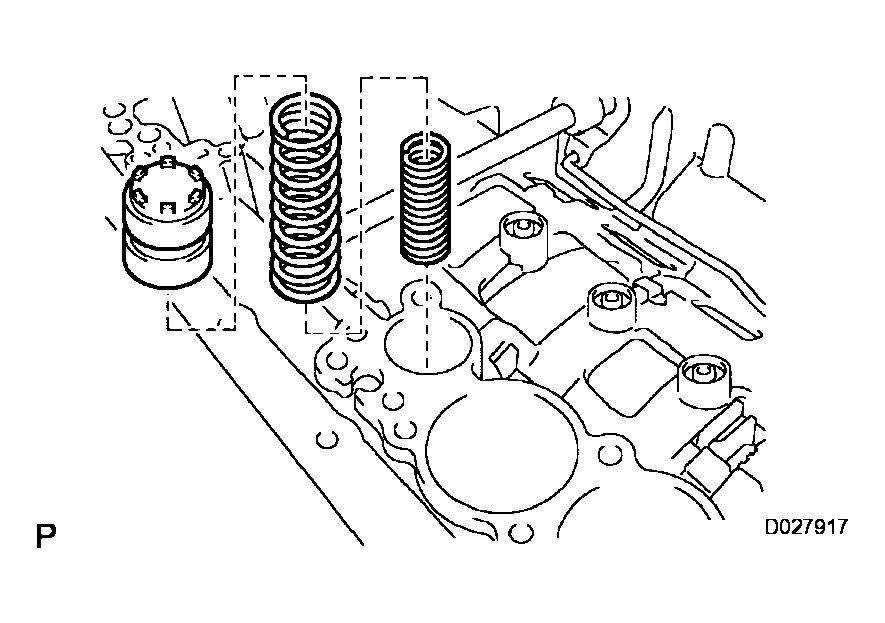 P

D027917