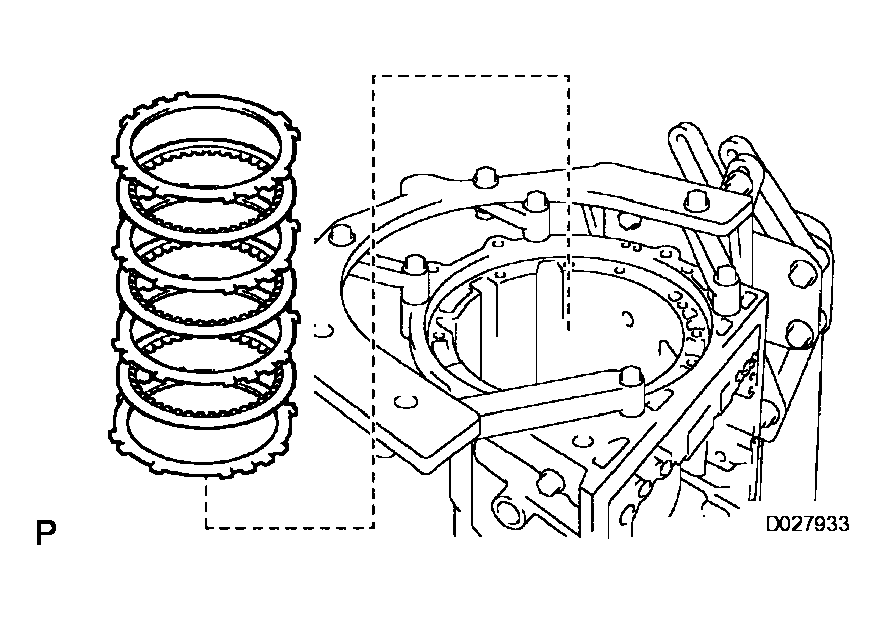 P

D027933