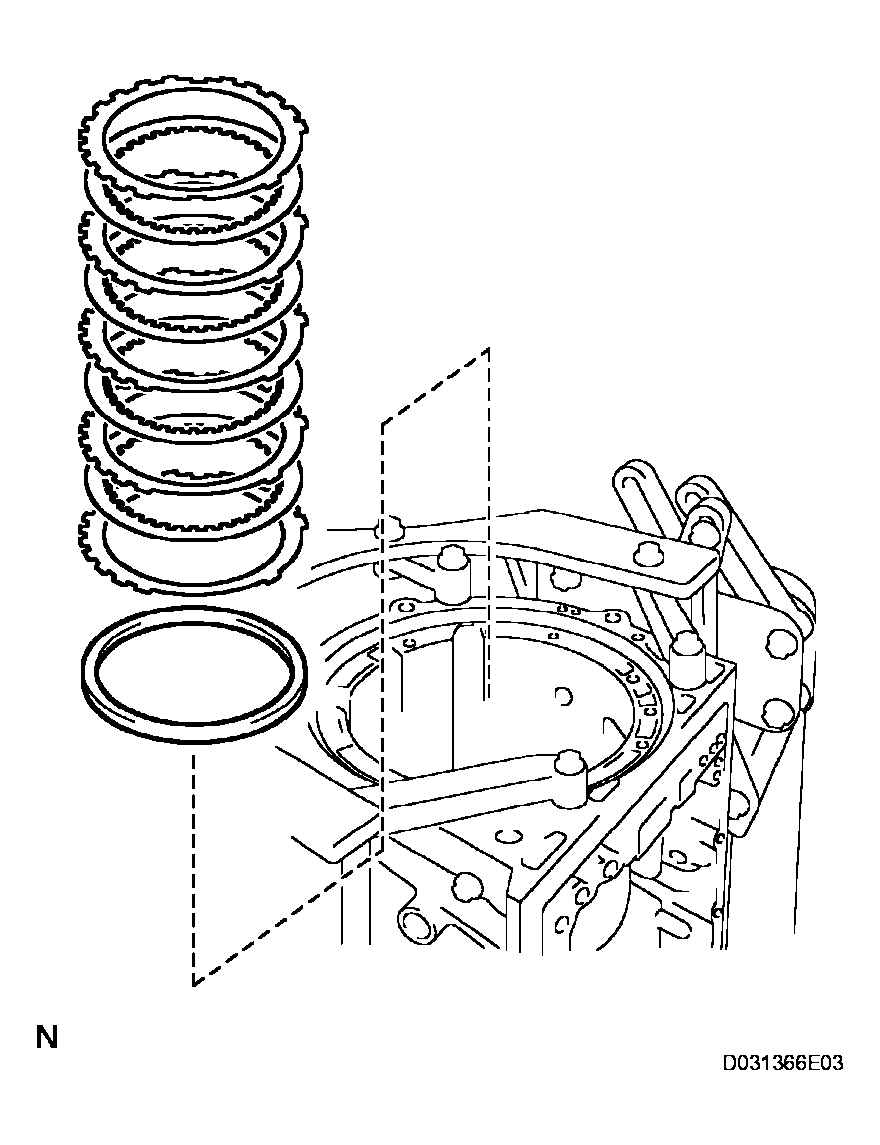 N

D031366E03