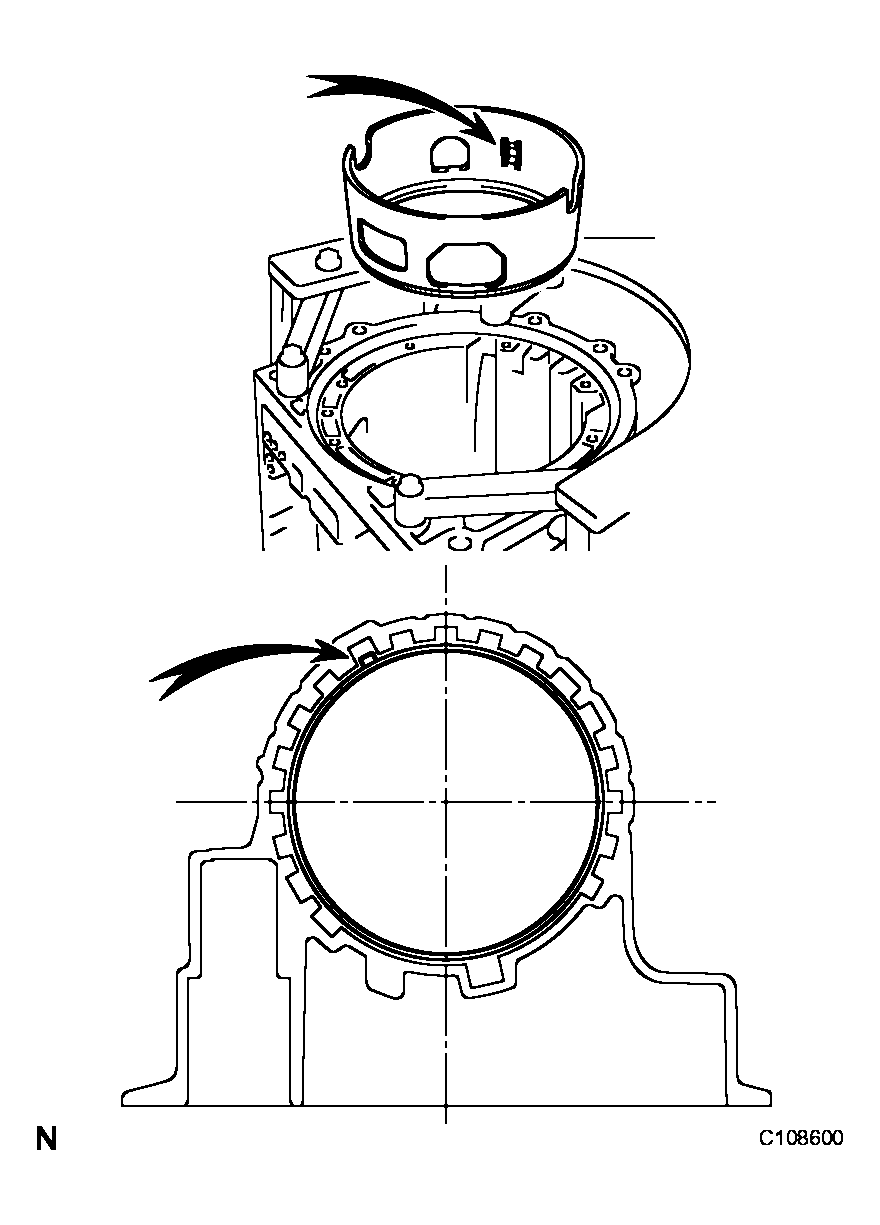 N

C108600