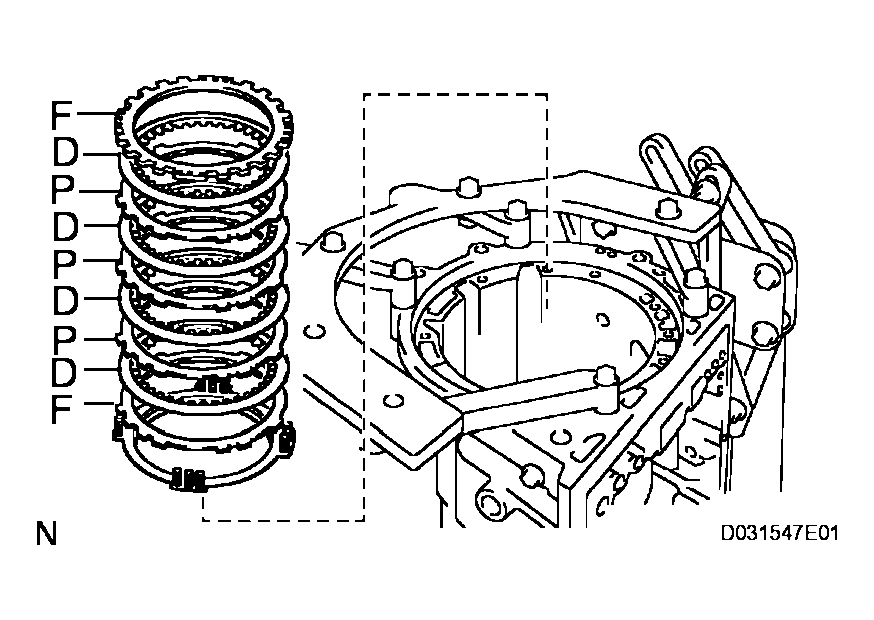 F
D
P
D
P
D
P
D
F

N

D031547E01