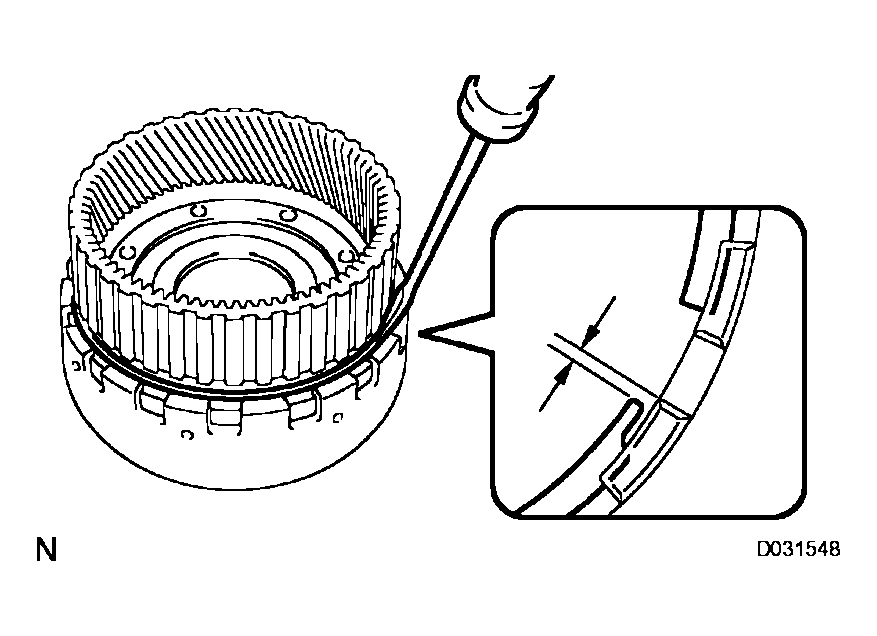 N

D031548