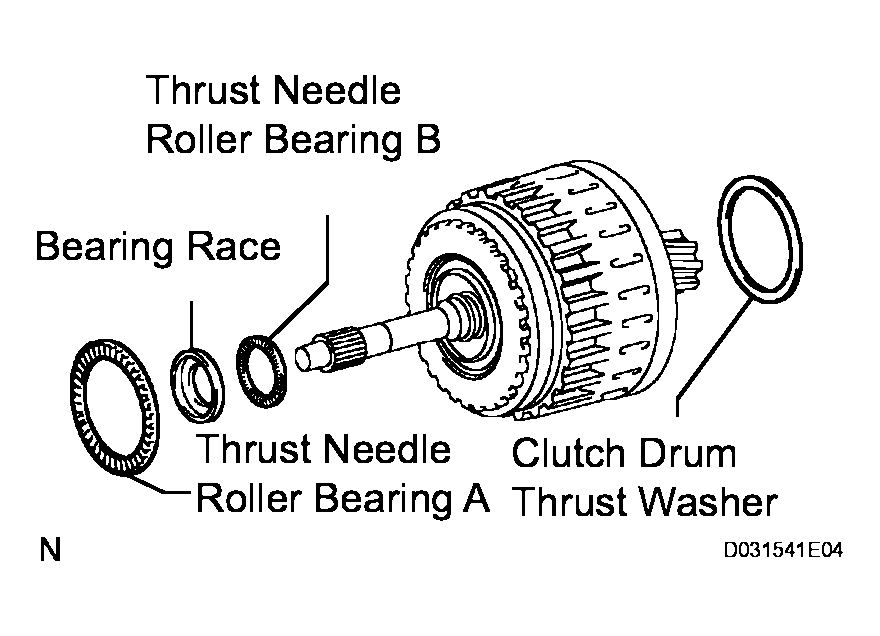 Thrust Needle
Roller Bearing B

Bearing Race

Thrust Needle
Roller Bearing A

Clutch Drum
Thrust Washer

N

D031541E04