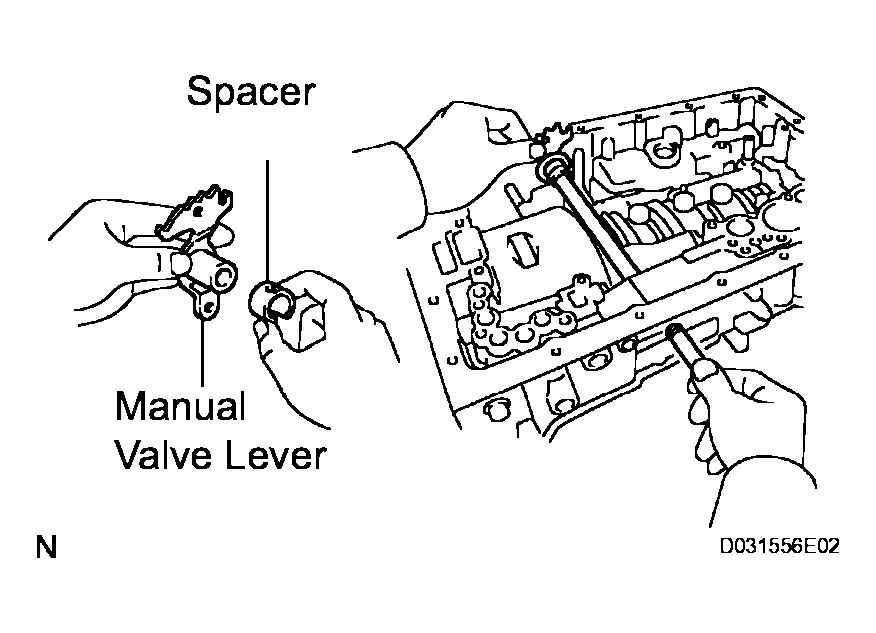 Spacer

Manual
Valve Lever

N

D031556E02