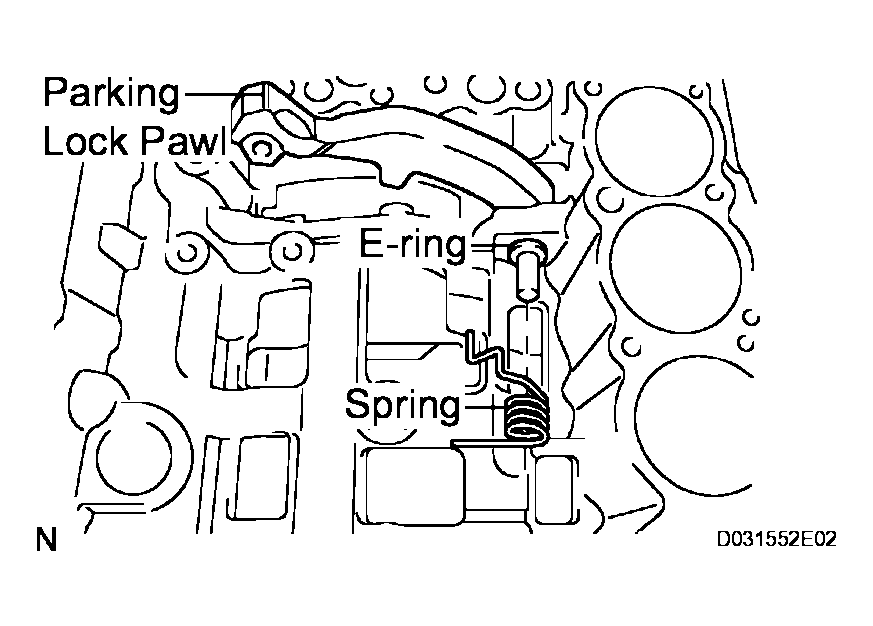 Parking Lock Pawl

E-ring

Spring

N

D031552E02