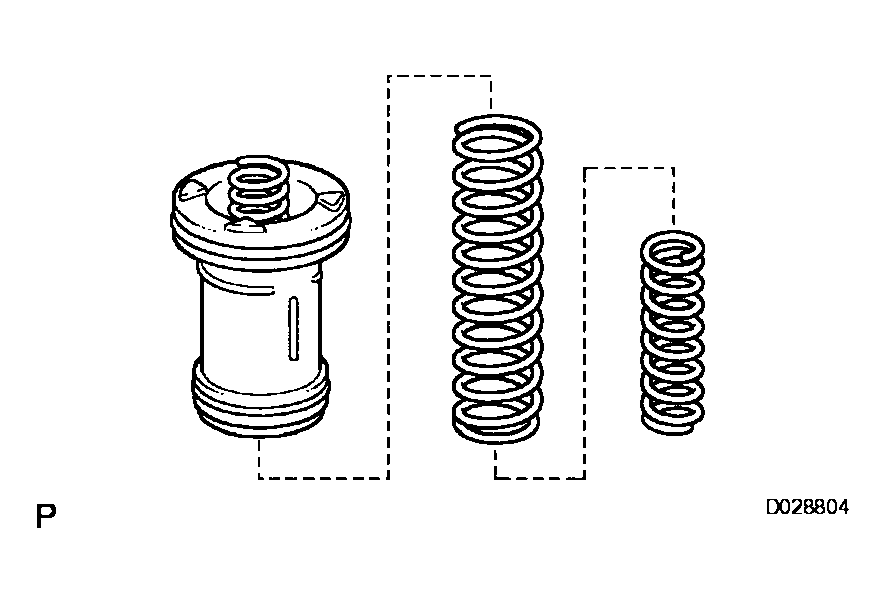 P

D028804