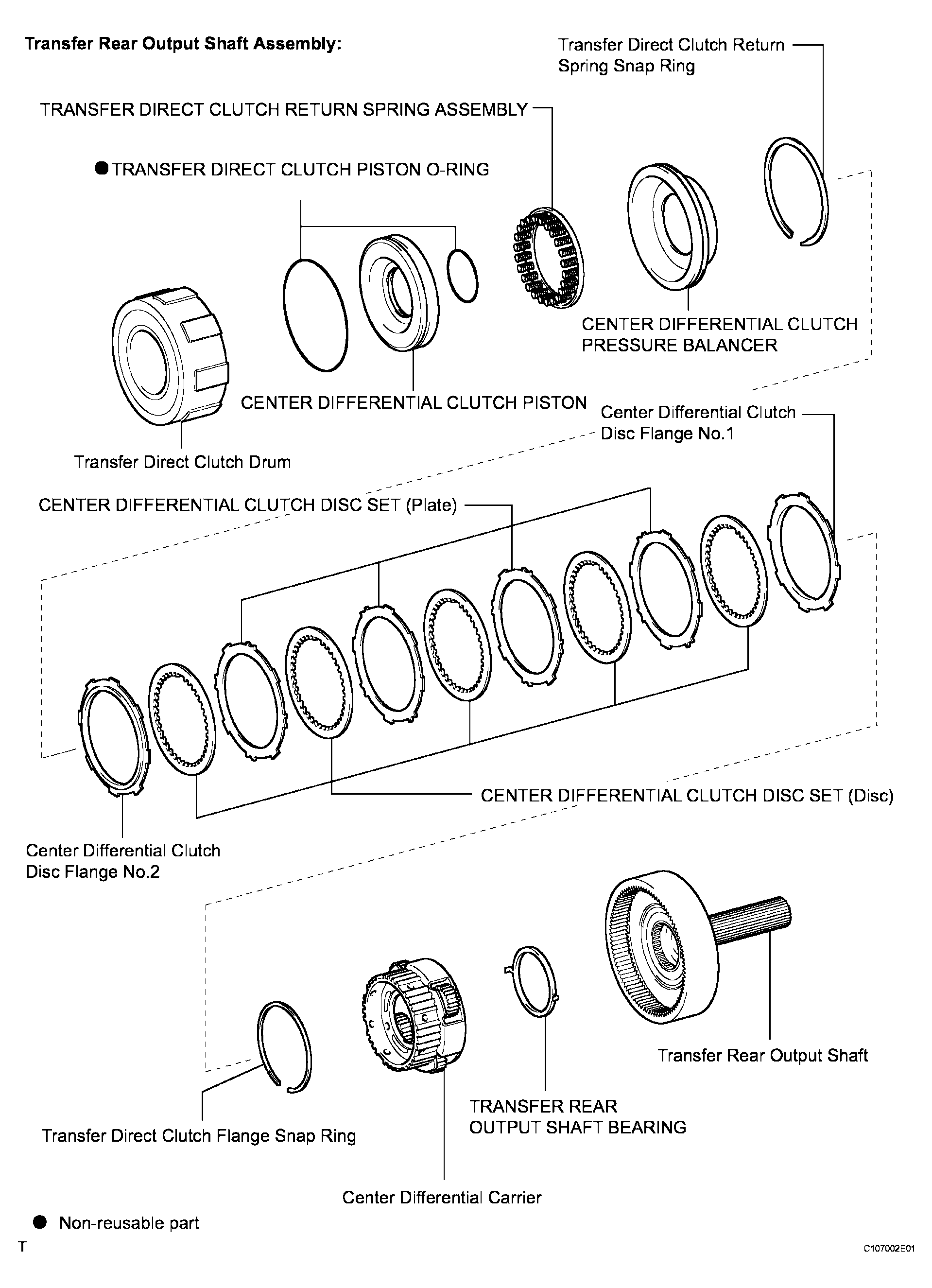 Transfer Rear Output Shaft Assembly:

Transfer Direct Clutch Return Spring Snap Ring

TRANSFER DIRECT CLUTCH RETURN SPRING ASSEMBLY

● TRANSFER DIRECT CLUTCH PISTON O-RING

CENTER DIFFERENTIAL CLUTCH PRESSURE BALANCER

CENTER DIFFERENTIAL CLUTCH PISTON

Transfer Direct Clutch Drum

Center Differential Clutch Disc Flange No.1

CENTER DIFFERENTIAL CLUTCH DISC SET (Plate)

CENTER DIFFERENTIAL CLUTCH DISC SET (Disc)

Center Differential Clutch Disc Flange No.2

Transfer Rear Output Shaft

TRANSFER REAR OUTPUT SHAFT BEARING

Transfer Direct Clutch Flange Snap Ring

Center Differential Carrier

● Non-reusable part

T

C107002E01