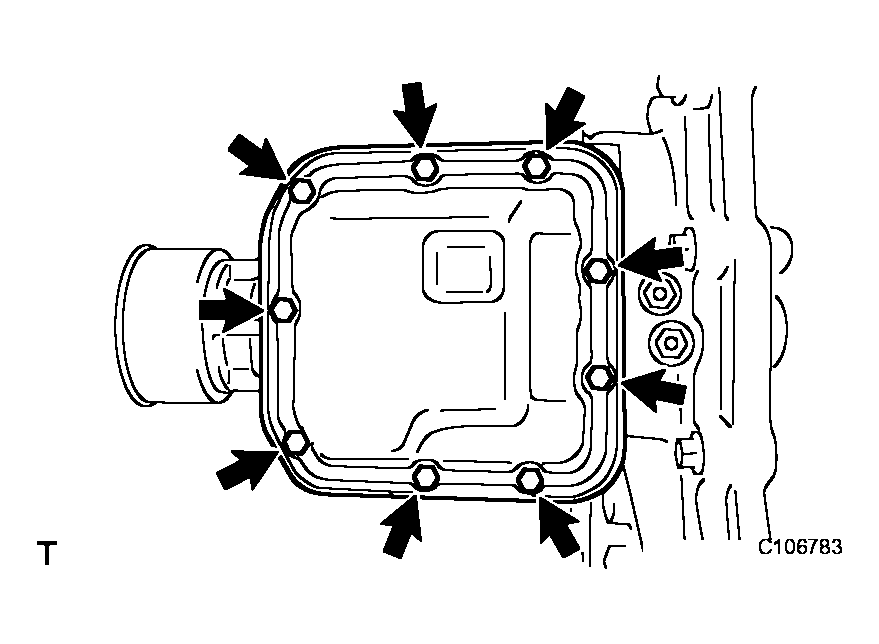 T

C106783