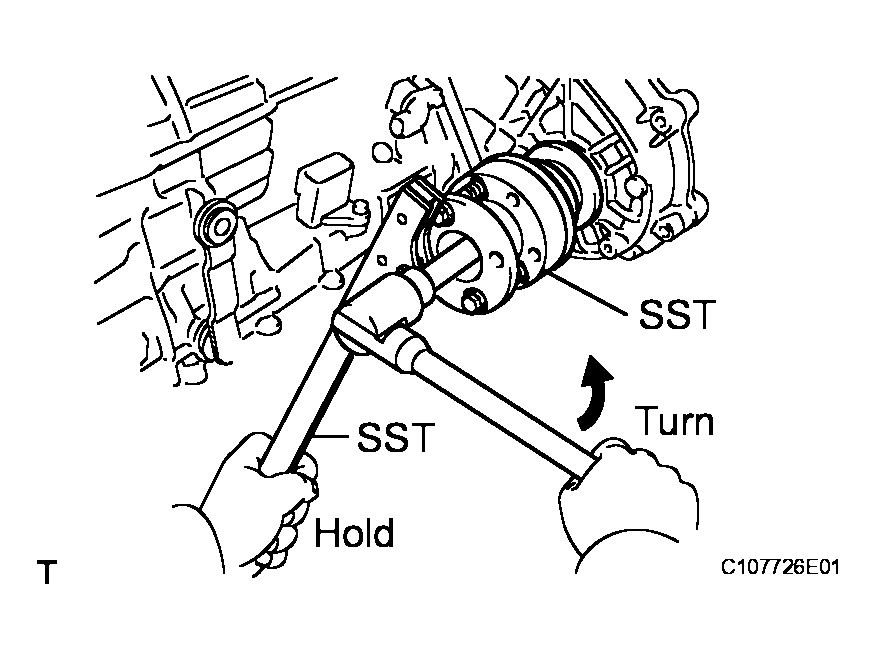 SST
Turn
SST
Hold
T
C107726E01