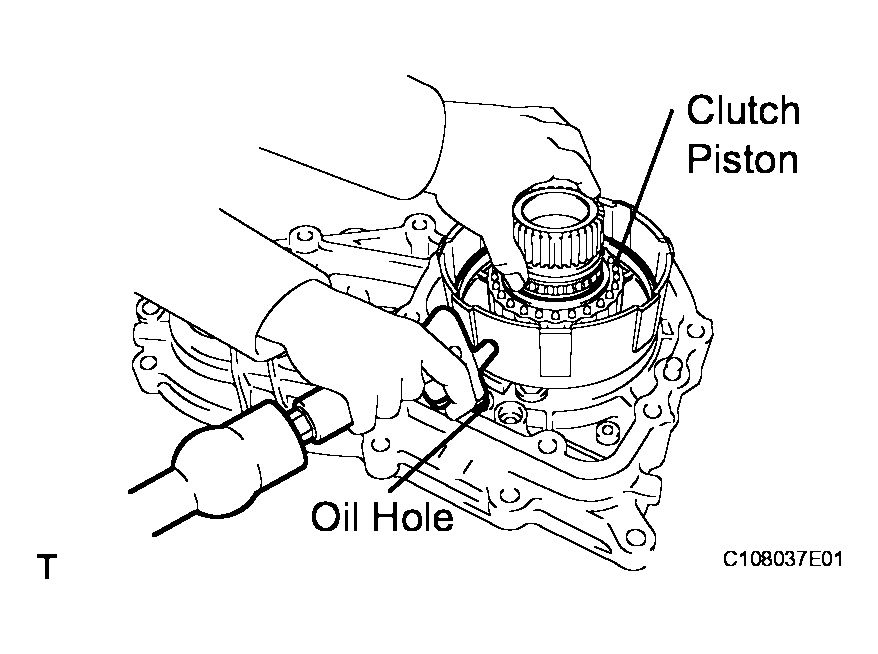 Clutch Piston

Oil Hole

T

C108037E01