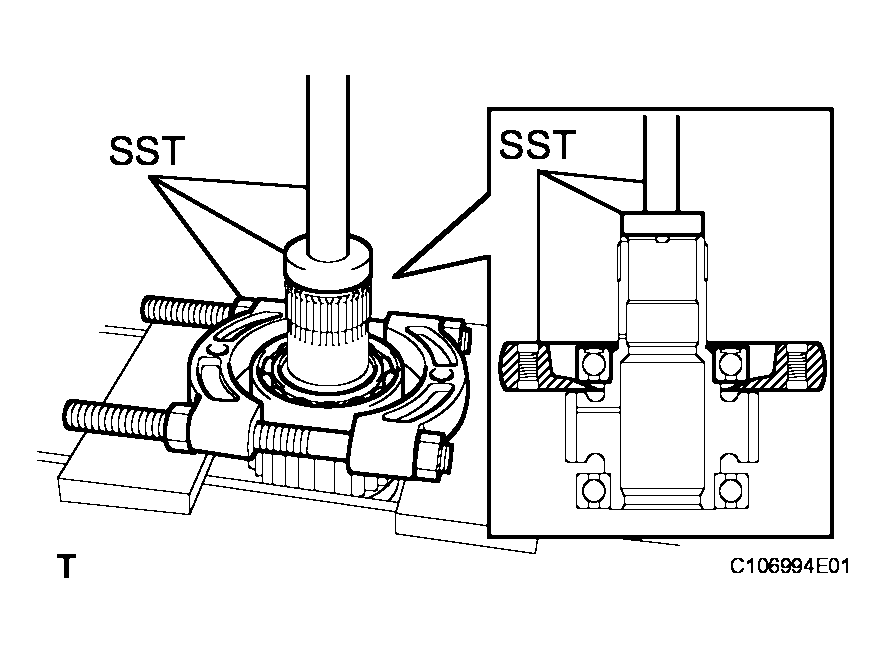 SST

SST

T

C106994E01