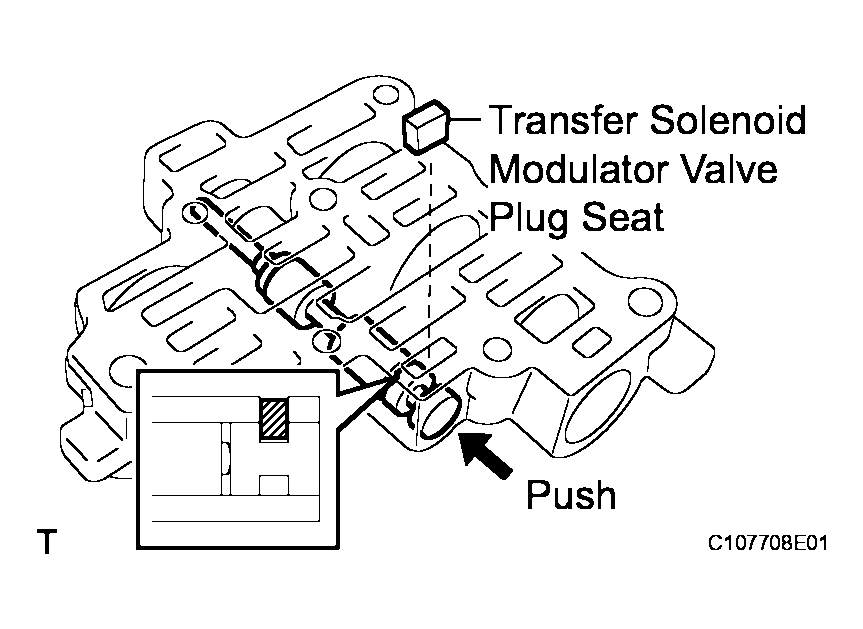 Transfer Solenoid Modulator Valve Plug Seat

Push

T

C107708E01