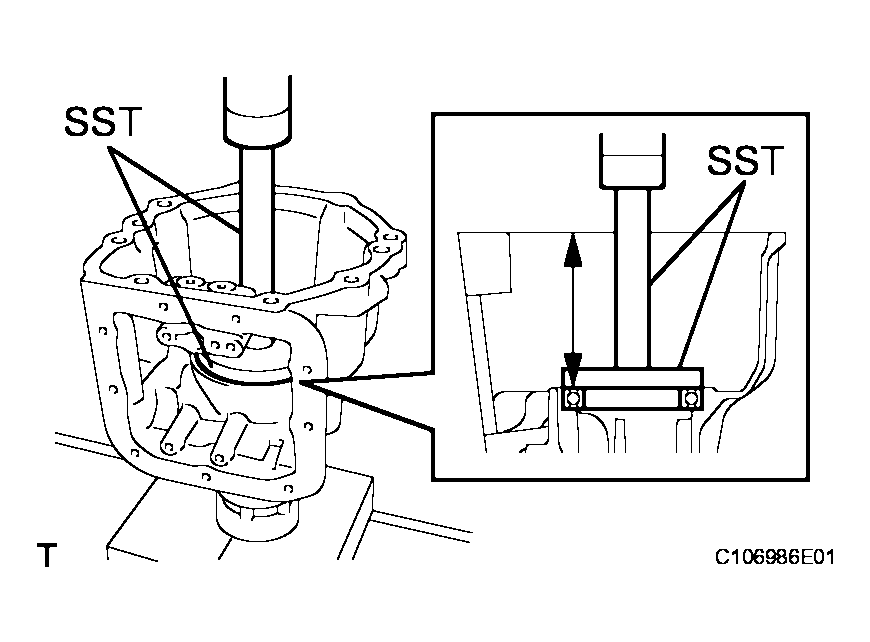 SST

SST

T

C106986E01